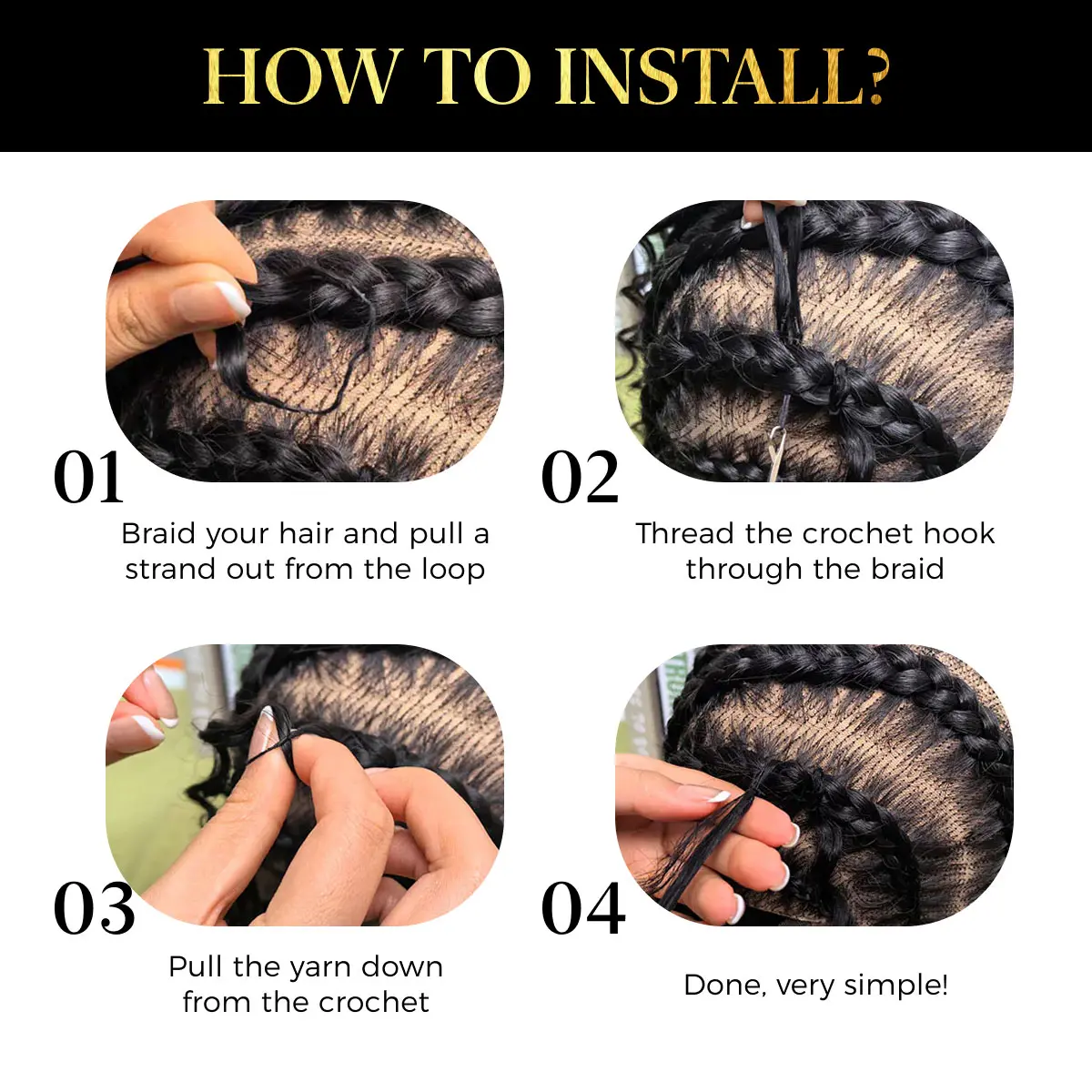 HOW TO INSTALL?

01
Braid your hair and pull a strand out from the loop

02
Thread the crochet hook through the braid

03
Pull the yarn down from the crochet

04
Done, very simple!