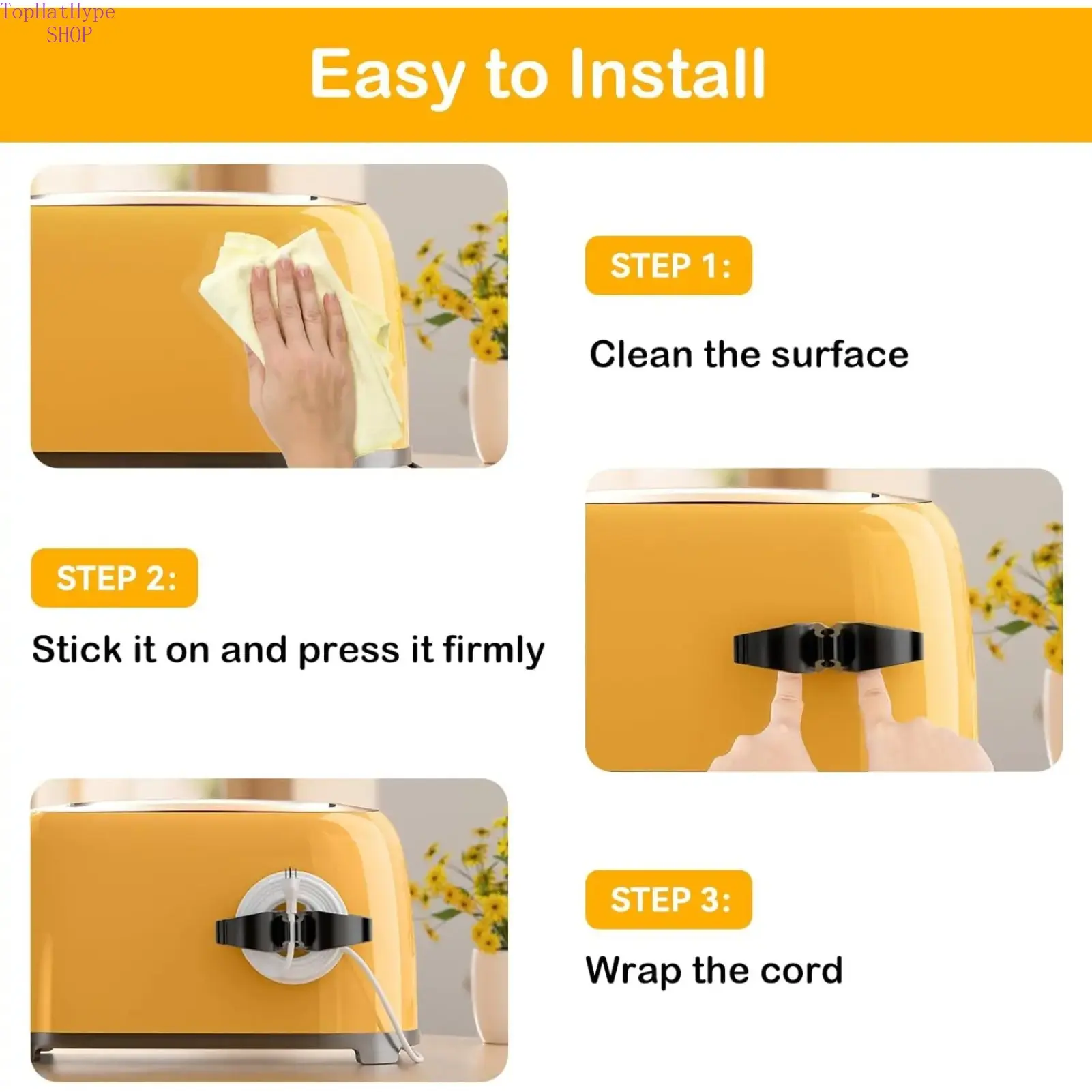 TopHatHype
SHOP

Easy to Install

STEP 1:

Clean the surface

STEP 2:

Stick it on and press it firmly

STEP 3:

Wrap the cord