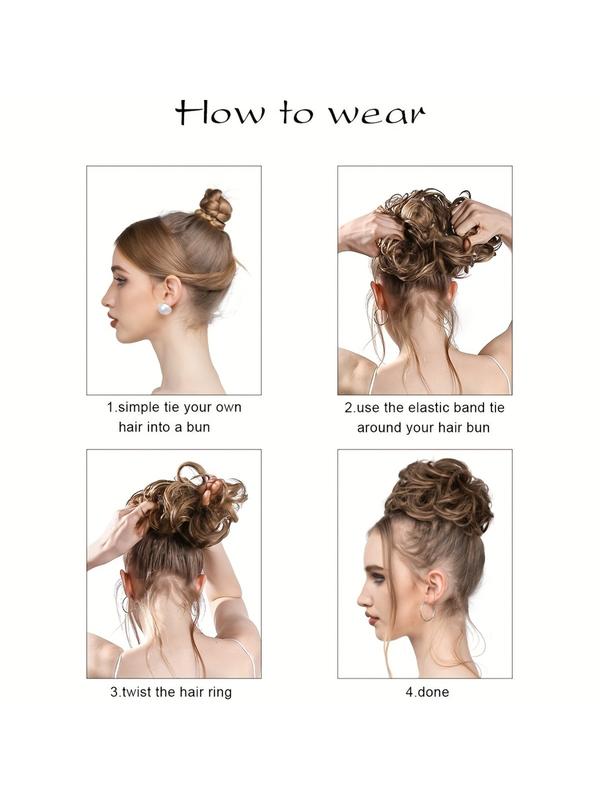 How to wear

1.simple tie your own hair into a bun

2.use the elastic band tie around your hair bun

3.twist the hair ring

4.done