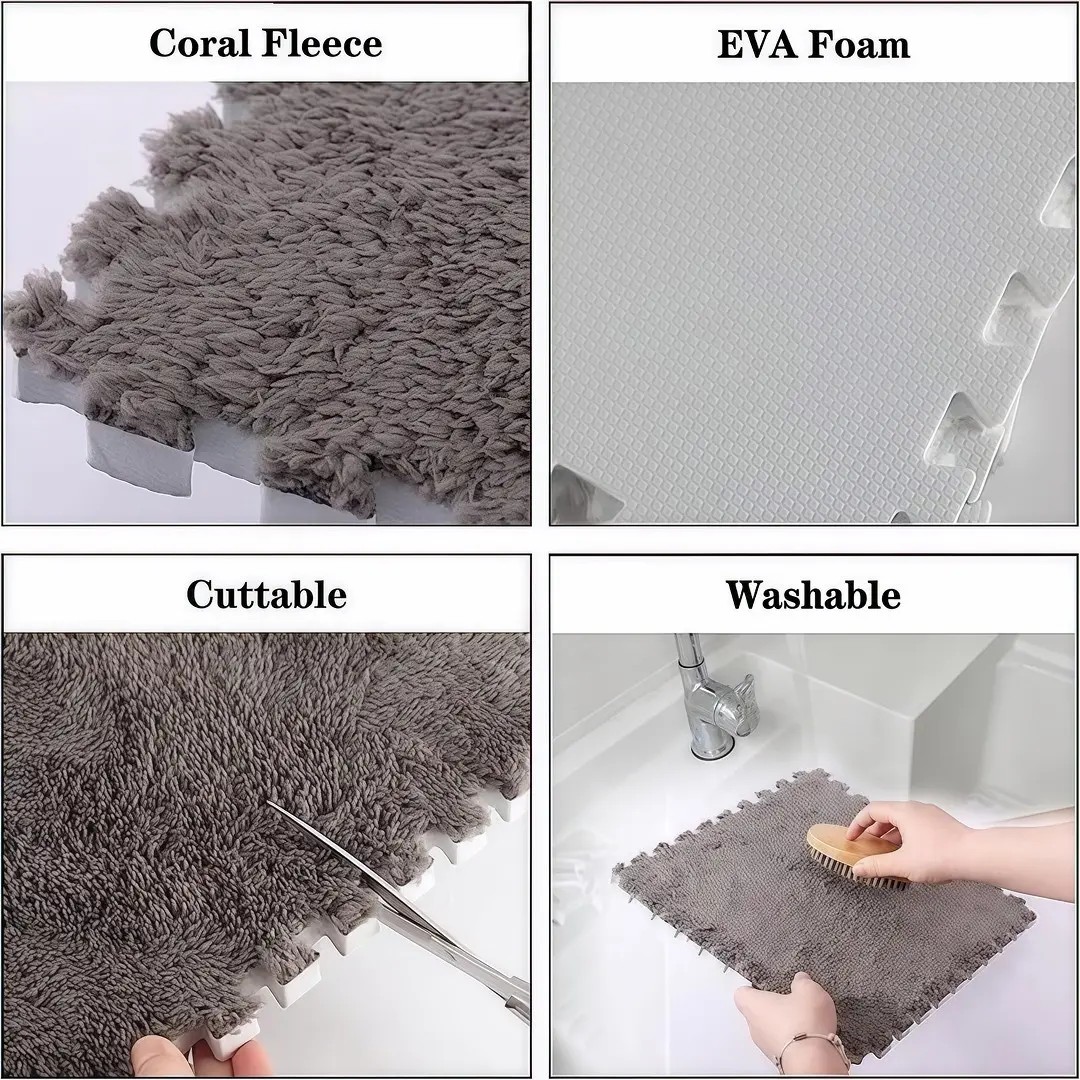 Coral Fleece

EVA Foam

Cuttable

Washable