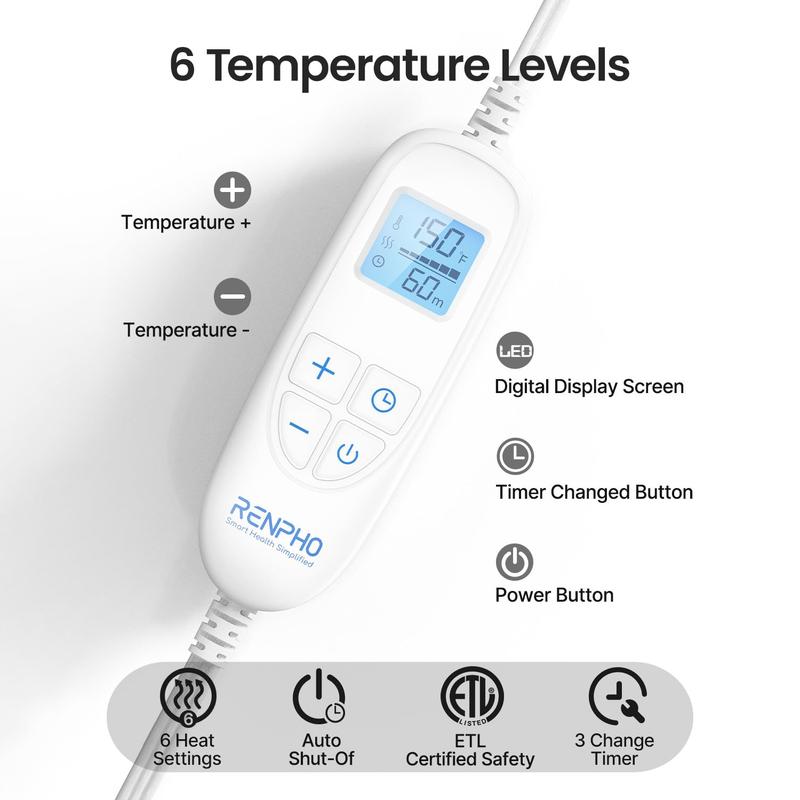 6 Temperature Levels

Temperature +

Temperature -

150 F
60 m

RENPHO
Smart Health Simplified

LED
Digital Display Screen

Timer Changed Button

Power Button

6

6 Heat Settings

Auto Shut-Of

ETL
LISTED

ETL Certified Safety

3 Change Timer