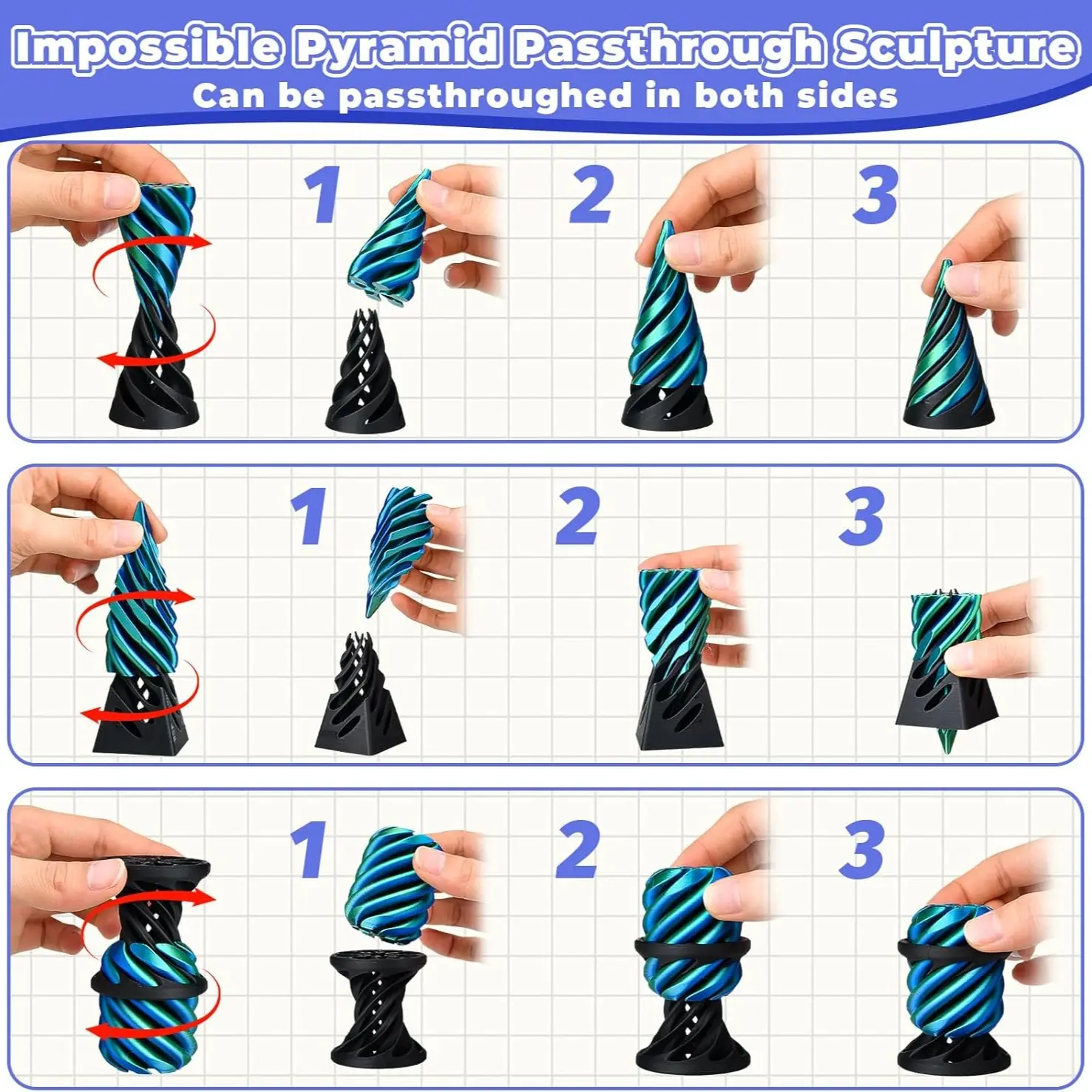 Impossible Pyramid Passthrough Sculpture
Can be passthroughed in both sides

1
2
3

1
2
3

1
2
3