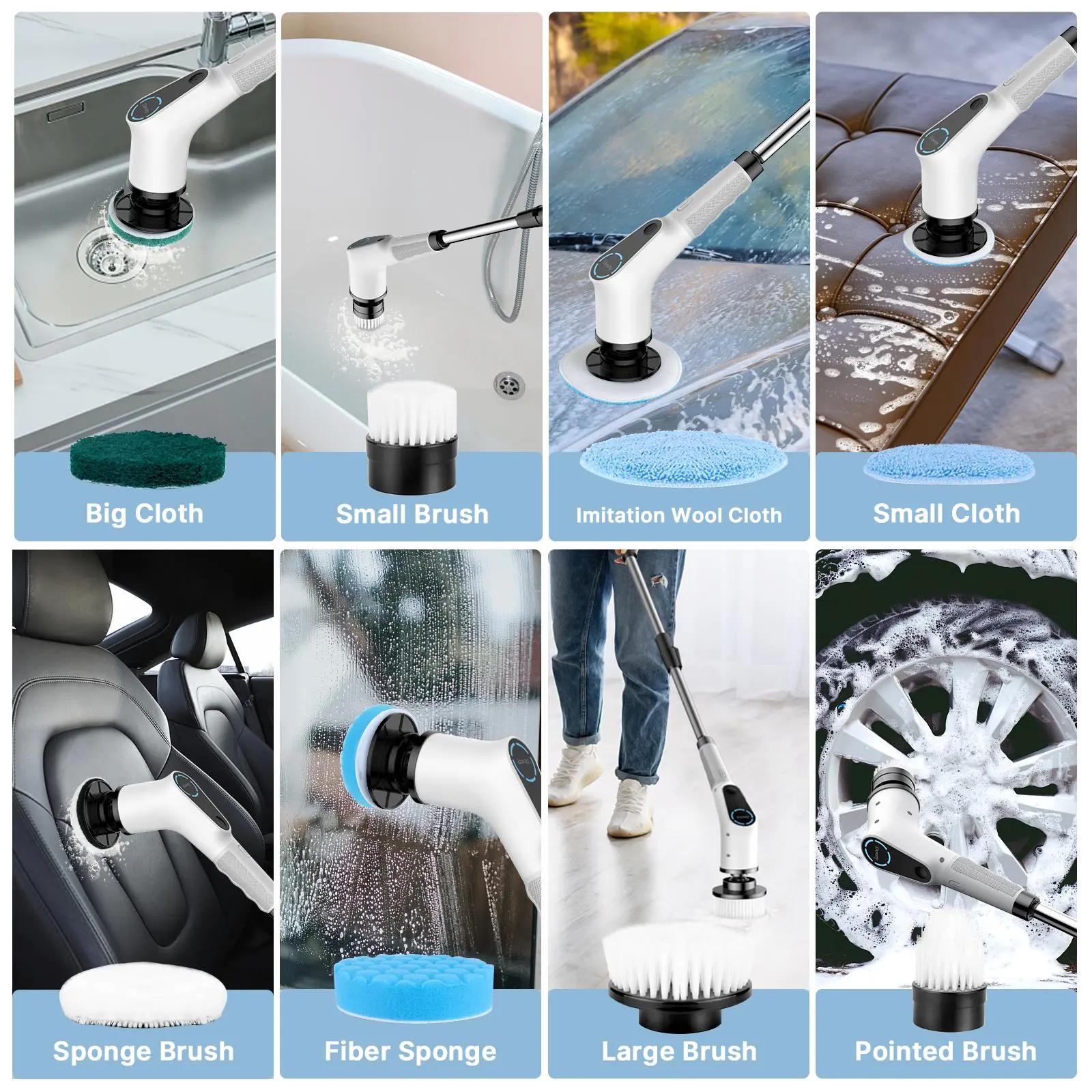 Big Cloth

Small Brush

Imitation Wool Cloth

Small Cloth

Sponge Brush

Fiber Sponge

Large Brush

Pointed Brush