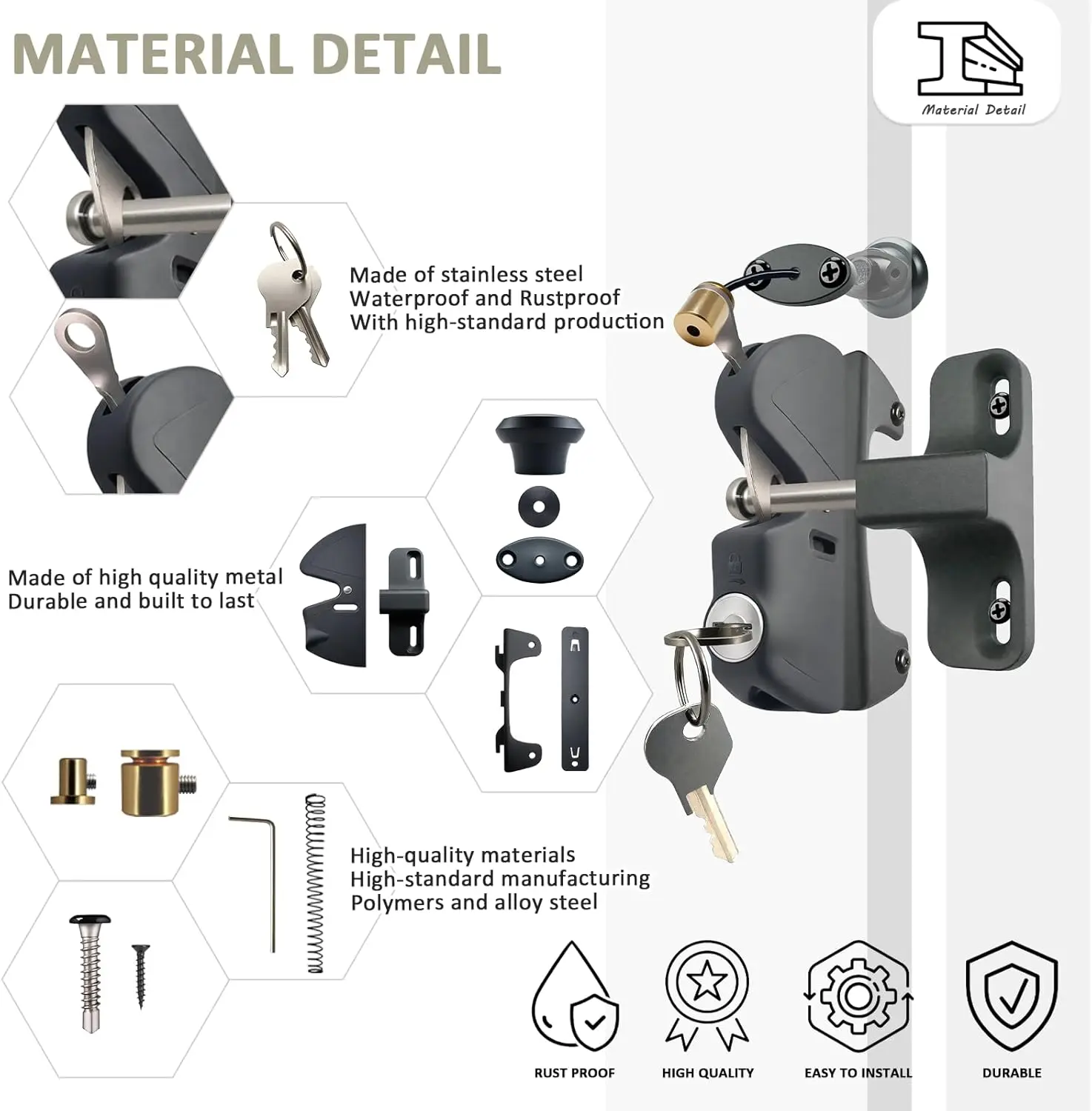 MATERIAL DETAIL

Material Detail

Made of stainless steel
Waterproof and Rustproof
With high-standard production

Made of high quality metal
Durable and built to last

High-quality materials
High-standard manufacturing
Polymers and alloy steel

RUST PROOF

HIGH QUALITY

EASY TO INSTALL

DURABLE