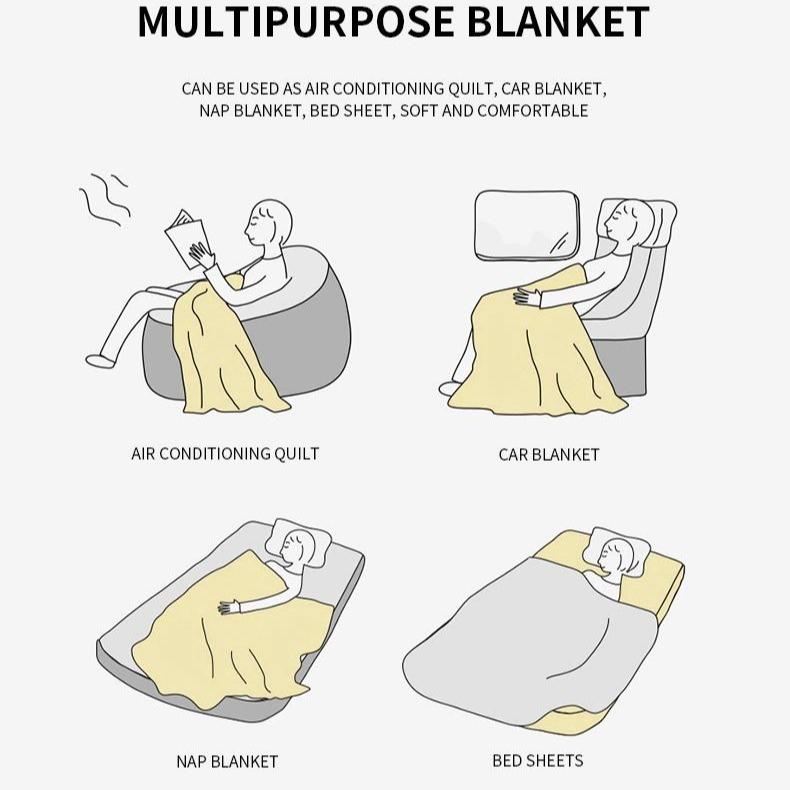 MULTIPURPOSE BLANKET

CAN BE USED AS AIR CONDITIONING QUILT, CAR BLANKET, NAP BLANKET, BED SHEET, SOFT AND COMFORTABLE

AIR CONDITIONING QUILT

CAR BLANKET

NAP BLANKET

BED SHEETS