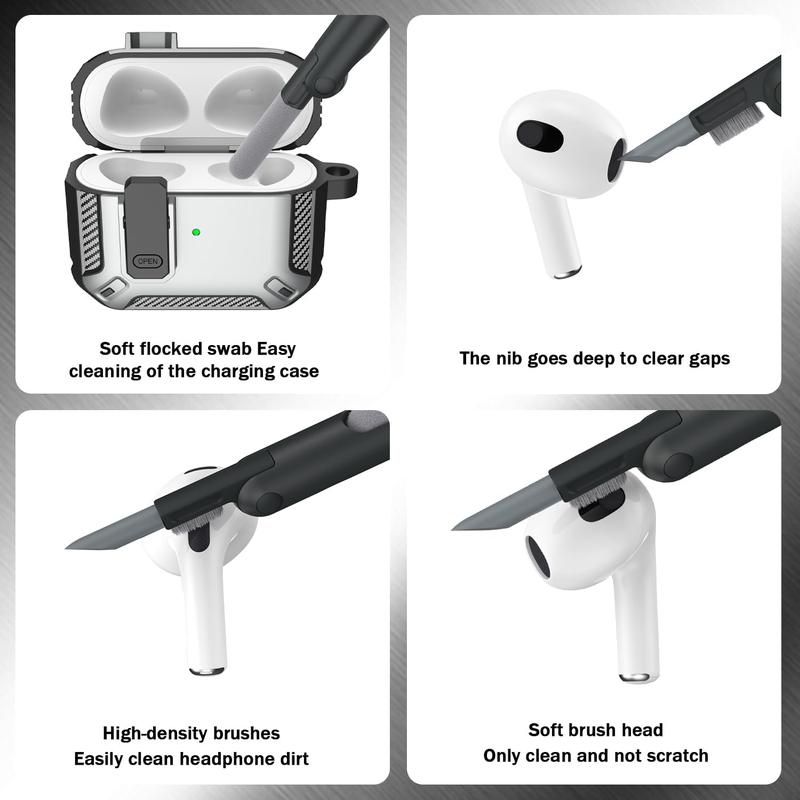 OPEN

Soft flocked swab Easy cleaning of the charging case

The nib goes deep to clear gaps

High-density brushes
Easily clean headphone dirt

Soft brush head
Only clean and not scratch