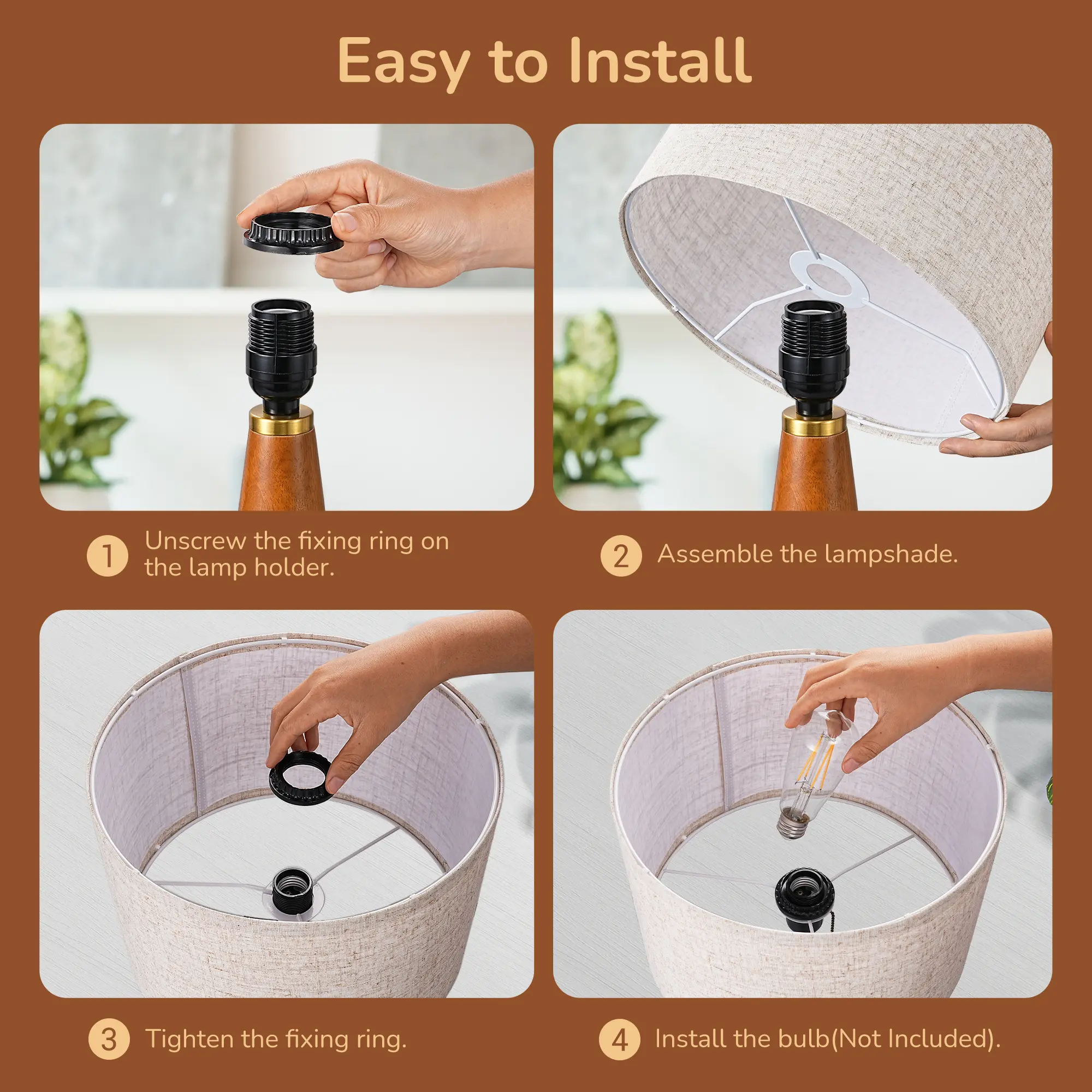 Easy to Install

1 Unscrew the fixing ring on the lamp holder.

2 Assemble the lampshade.

3 Tighten the fixing ring.

4 Install the bulb(Not Included).