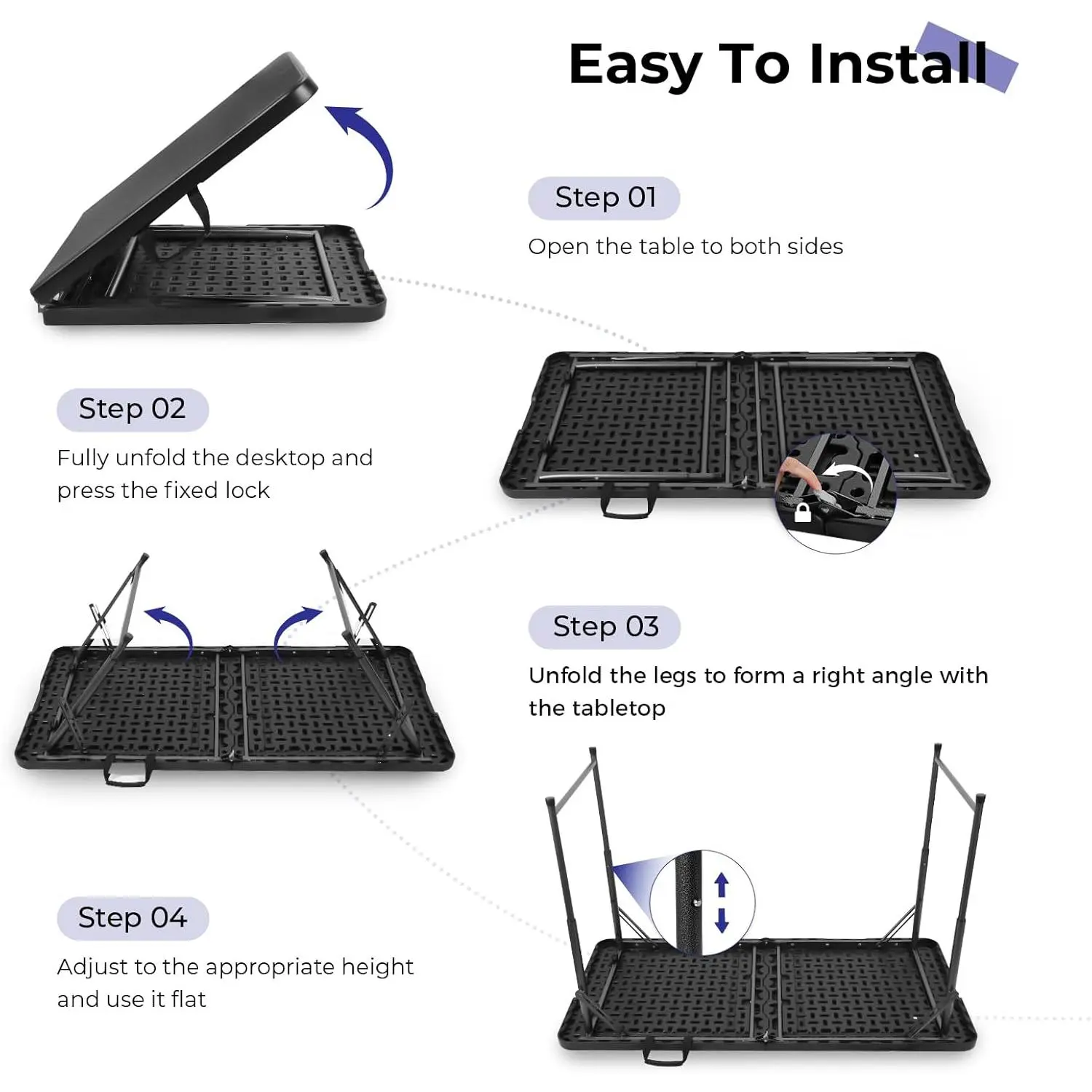 Easy To Install

Step 01

Open the table to both sides

Step 02

Fully unfold the desktop and press the fixed lock

Step 03

Unfold the legs to form a right angle with the tabletop

Step 04

Adjust to the appropriate height and use it flat