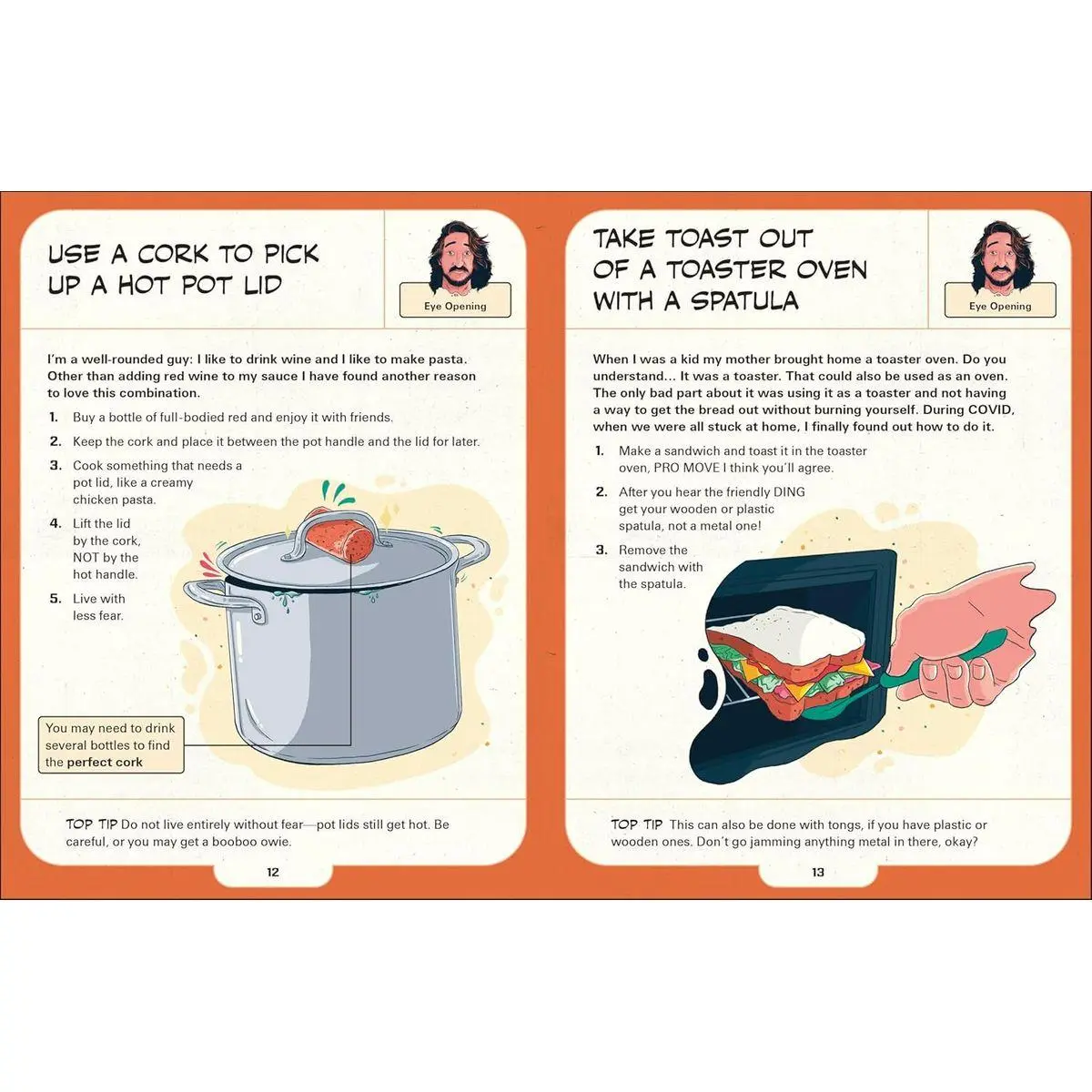 USE A CORK TO PICK UP A HOT POT LID

Eye Opening

I'm a well-rounded guy: I like to drink wine and I like to make pasta. Other than adding red wine to my sauce I have found another reason to love this combination.

1. Buy a bottle of full-bodied red and enjoy it with friends.
2. Keep the cork and place it between the pot handle and the lid for later.
3. Cook something that needs a pot lid, like a creamy chicken pasta.
4. Lift the lid by the cork, NOT by the hot handle.
5. Live with less fear.

You may need to drink several bottles to find the perfect cork

TOP TIP Do not live entirely without fear—pot lids still get hot. Be careful, or you may get a booboo owie.

12

TAKE TOAST OUT OF A TOASTER OVEN WITH A SPATULA

Eye Opening

When I was a kid my mother brought home a toaster oven. Do you understand... It was a toaster. That could also be used as an oven. The only bad part about it was using it as a toaster and not having a way to get the bread out without burning yourself. During COVID, when we were all stuck at home, I finally found out how to do it.

1. Make a sandwich and toast it in the toaster oven, PRO MOVE I think you'll agree.
2. After you hear the friendly DING get your wooden or plastic spatula, not a metal one!
3. Remove the sandwich with the spatula.

TOP TIP This can also be done with tongs, if you have plastic or wooden ones. Don't go jamming anything metal in there, okay?

13