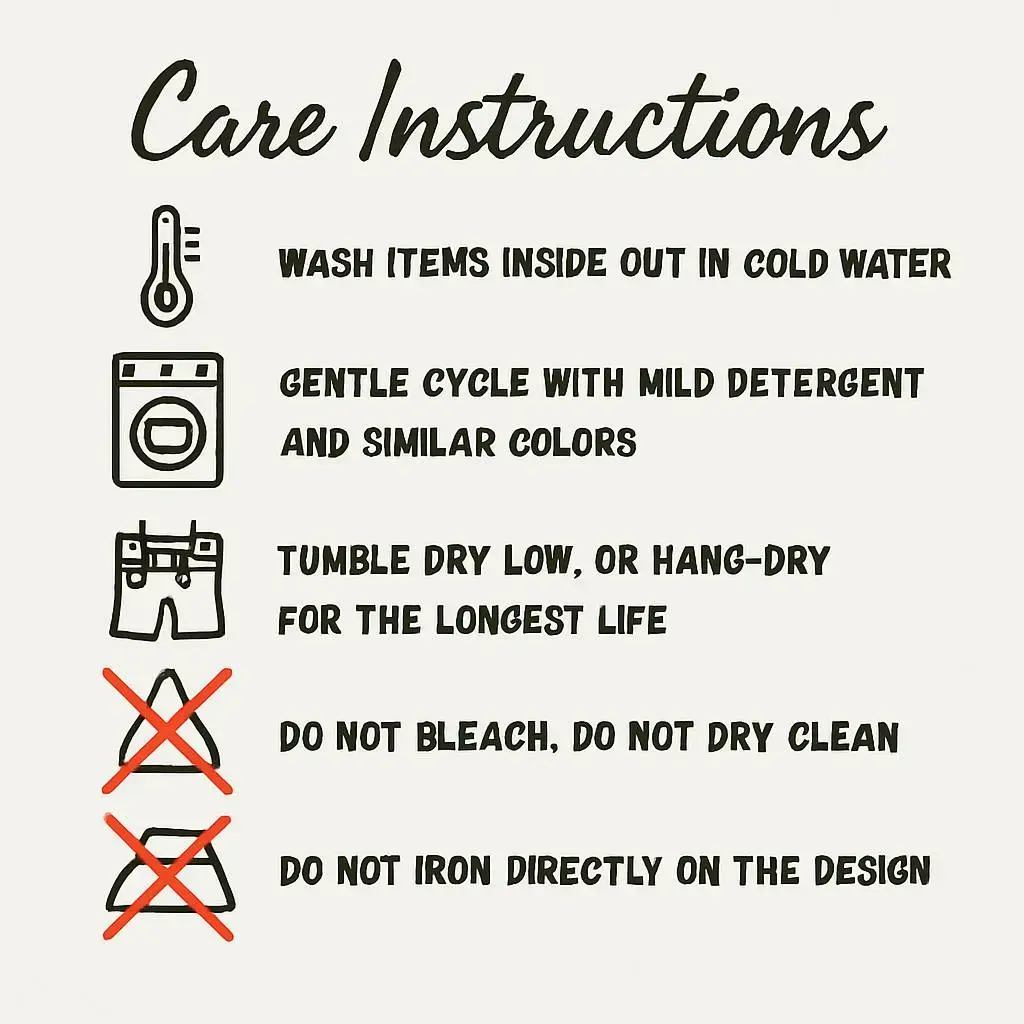 Care Instructions

WASH ITEMS INSIDE OUT IN COLD WATER

GENTLE CYCLE WITH MILD DETERGENT AND SIMILAR COLORS

TUMBLE DRY LOW, OR HANG-DRY FOR THE LONGEST LIFE

DO NOT BLEACH, DO NOT DRY CLEAN

DO NOT IRON DIRECTLY ON THE DESIGN