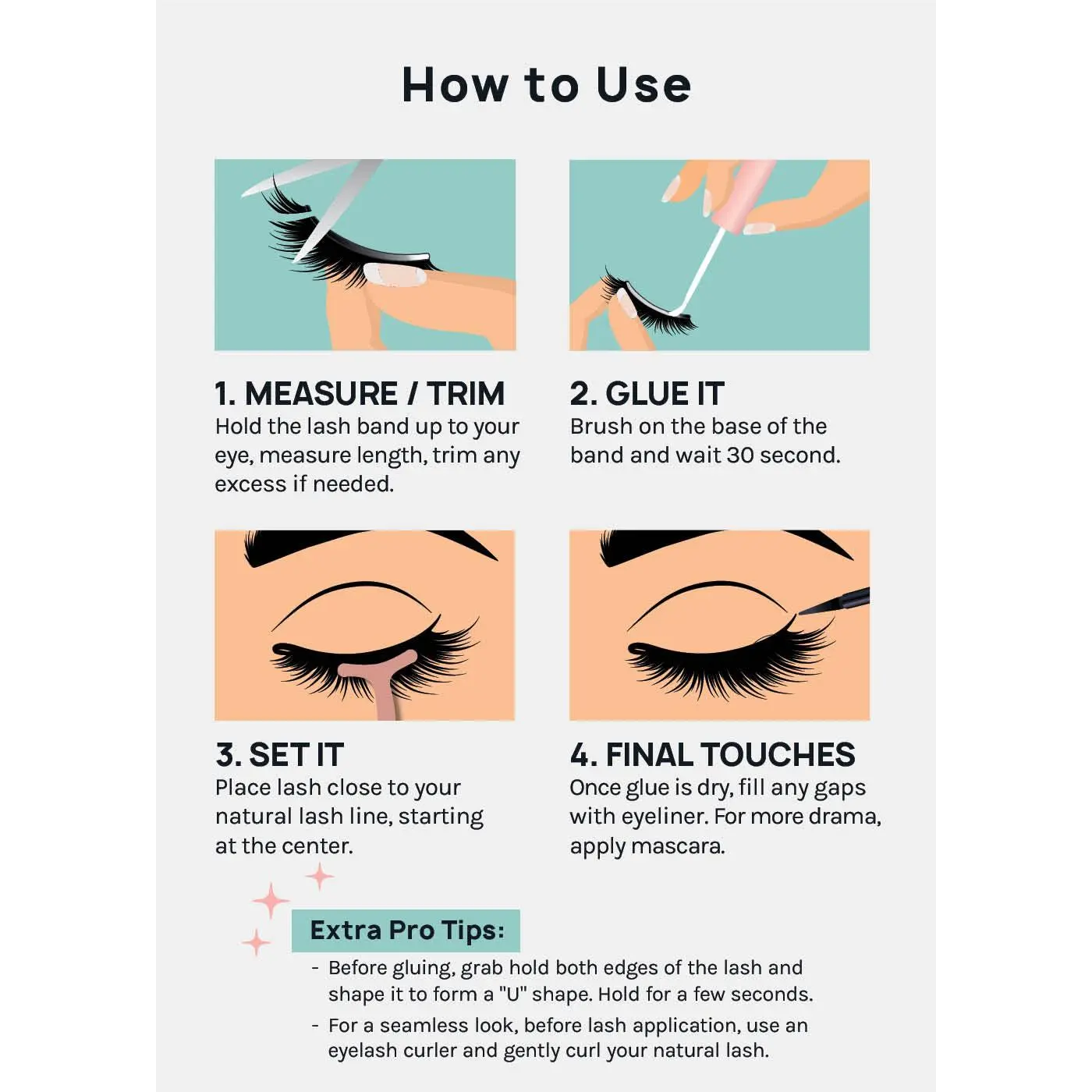 How to Use

1. MEASURE / TRIM
Hold the lash band up to your eye, measure length, trim any excess if needed.

2. GLUE IT
Brush on the base of the band and wait 30 second.

3. SET IT
Place lash close to your natural lash line, starting at the center.

4. FINAL TOUCHES
Once glue is dry, fill any gaps with eyeliner. For more drama, apply mascara.

Extra Pro Tips:
- Before gluing, grab hold both edges of the lash and shape it to form a "U" shape. Hold for a few seconds.
- For a seamless look, before lash application, use an eyelash curler and gently curl your natural lash.