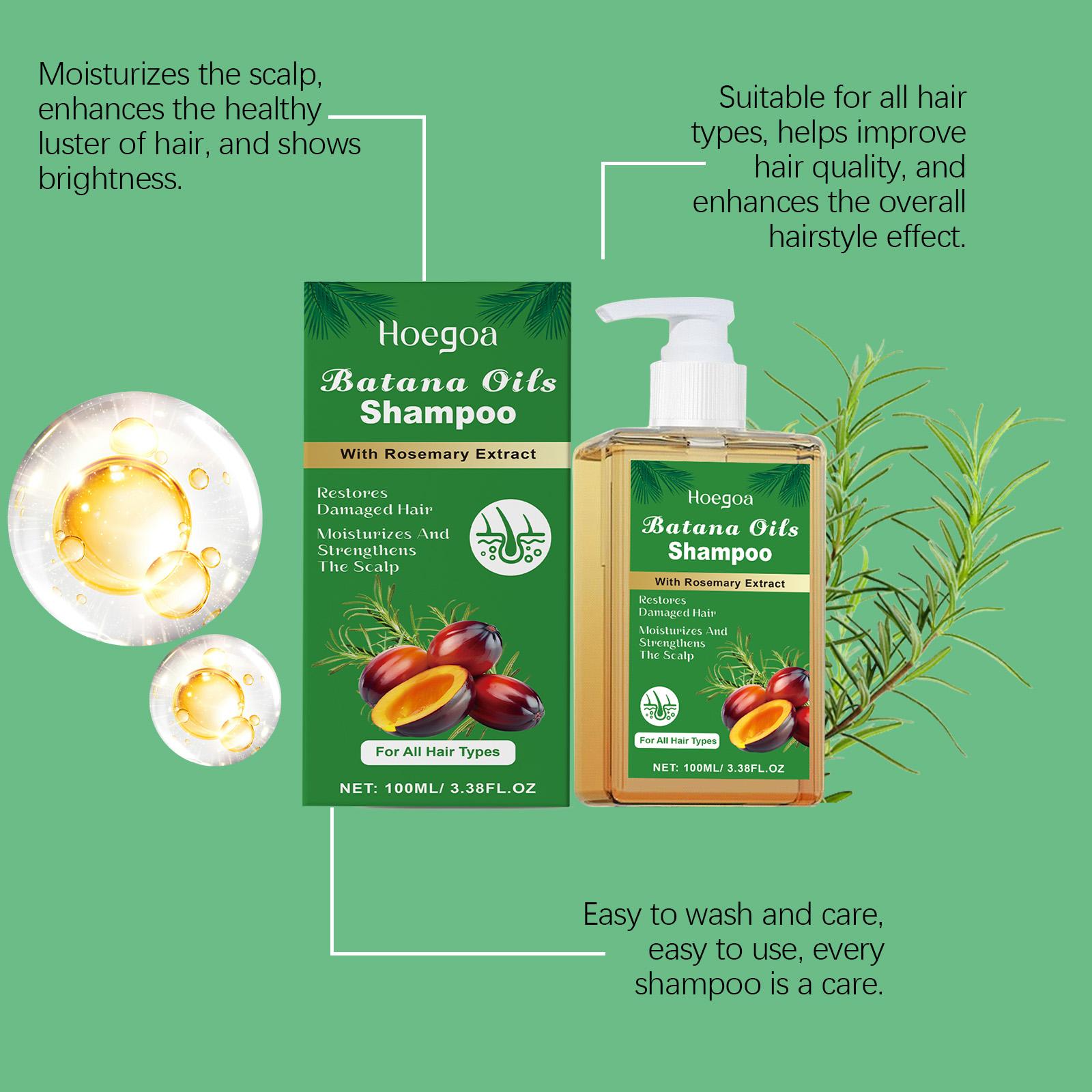 Moisturizes the scalp, enhances the healthy luster of hair, and shows brightness.

Suitable for all hair types, helps improve hair quality, and enhances the overall hairstyle effect.

Hoegoa

Batana Oils
Shampoo

With Rosemary Extract

Restores Damaged Hair

Moisturizes And Strengthens The Scalp

For All Hair Types

NET: 100ML/ 3.38FL.OZ

Hoegoa

Batana Oils
Shampoo

With Rosemary Extract

Restores Damaged Hair

Moisturizes And Strengthens The Scalp

For All Hair Types

NET: 100ML/ 3.38FL.OZ

Easy to wash and care, easy to use, every shampoo is a care.