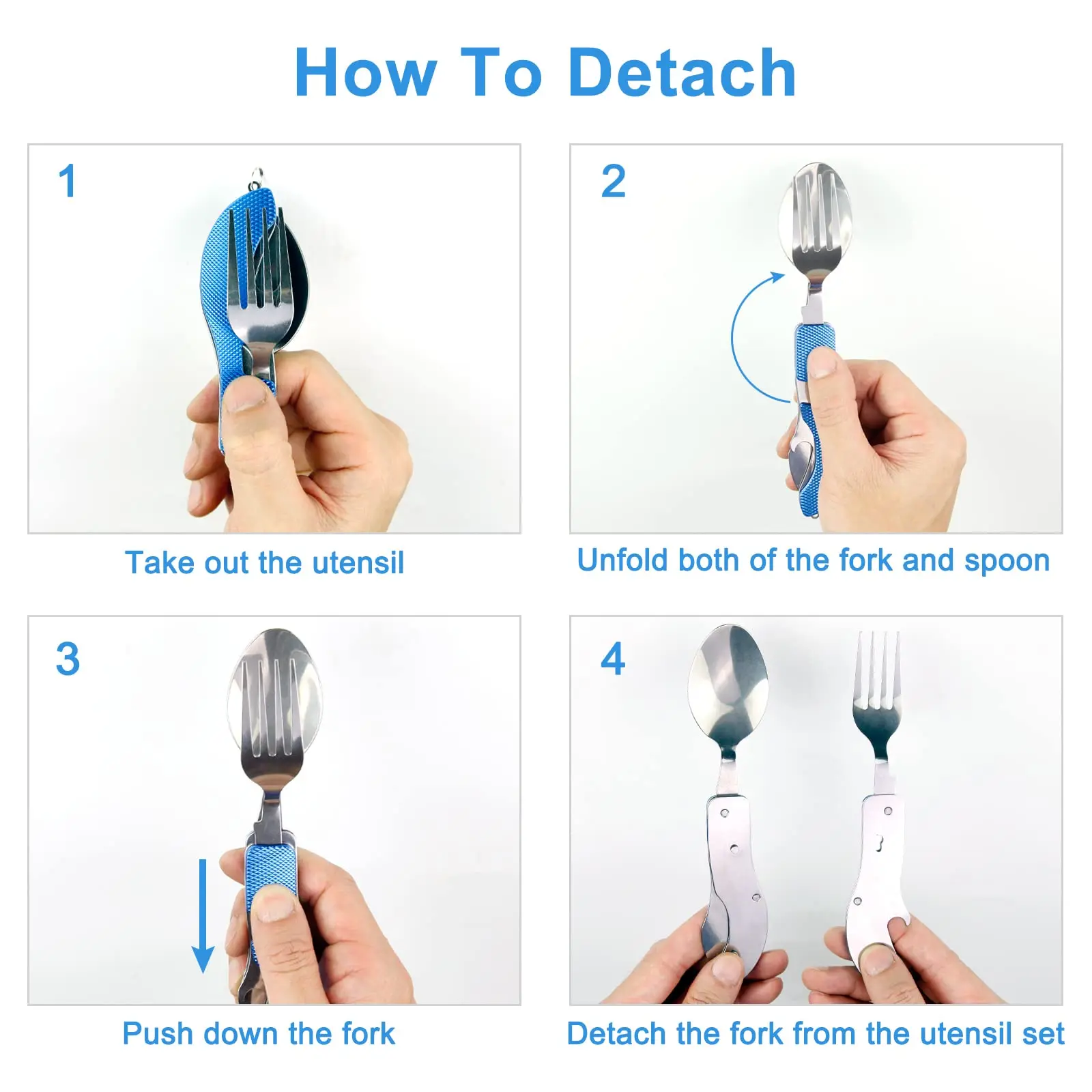 How To Detach

1

Take out the utensil

2

Unfold both of the fork and spoon

3

Push down the fork

4

Detach the fork from the utensil set