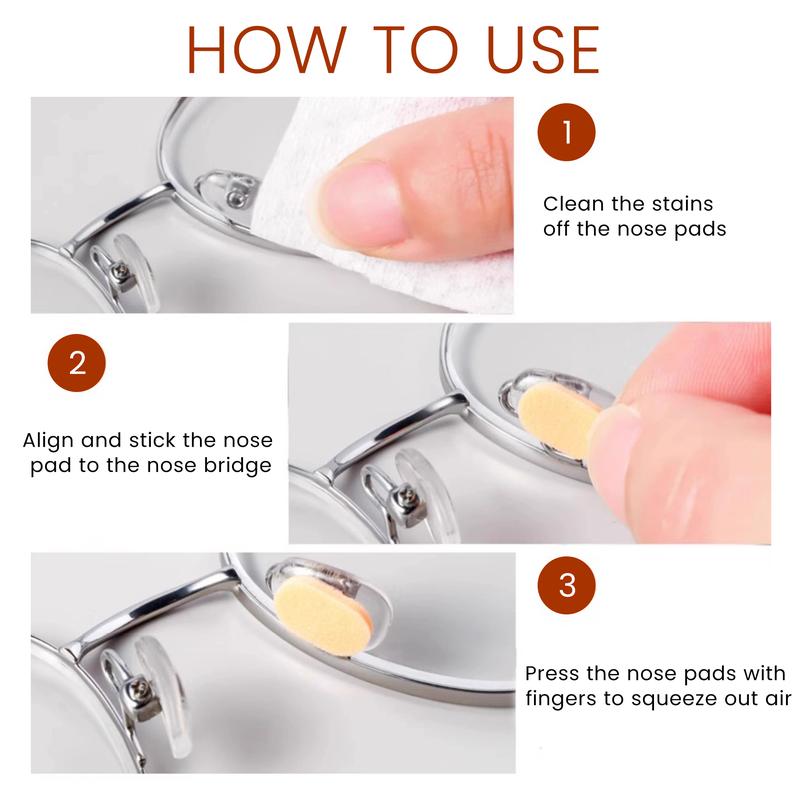 HOW TO USE

1

Clean the stains off the nose pads

2

Align and stick the nose pad to the nose bridge

3

Press the nose pads with fingers to squeeze out air