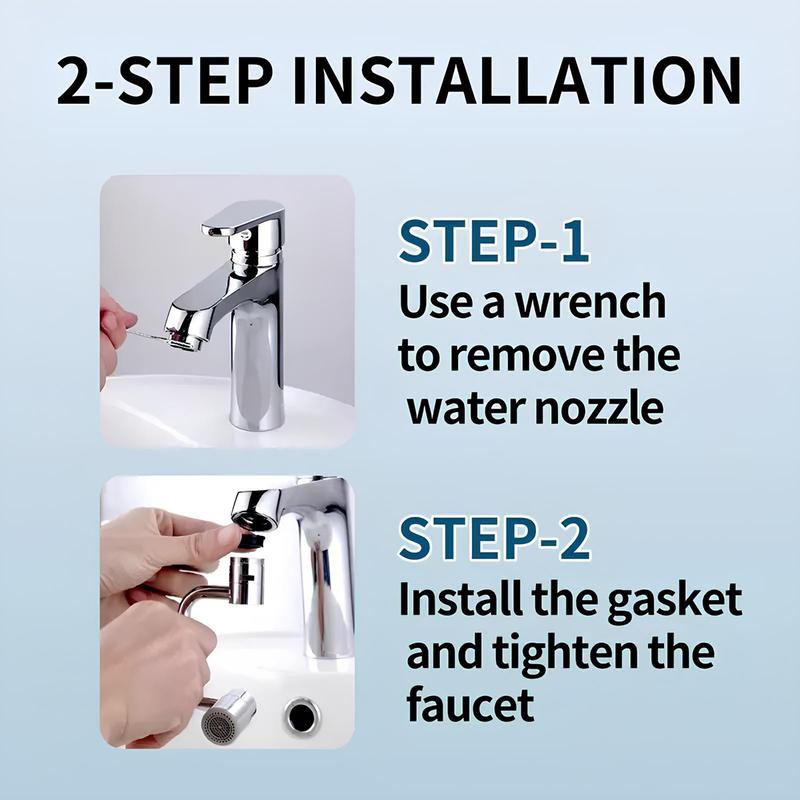 2-STEP INSTALLATION

STEP-1
Use a wrench to remove the water nozzle

STEP-2
Install the gasket and tighten the faucet