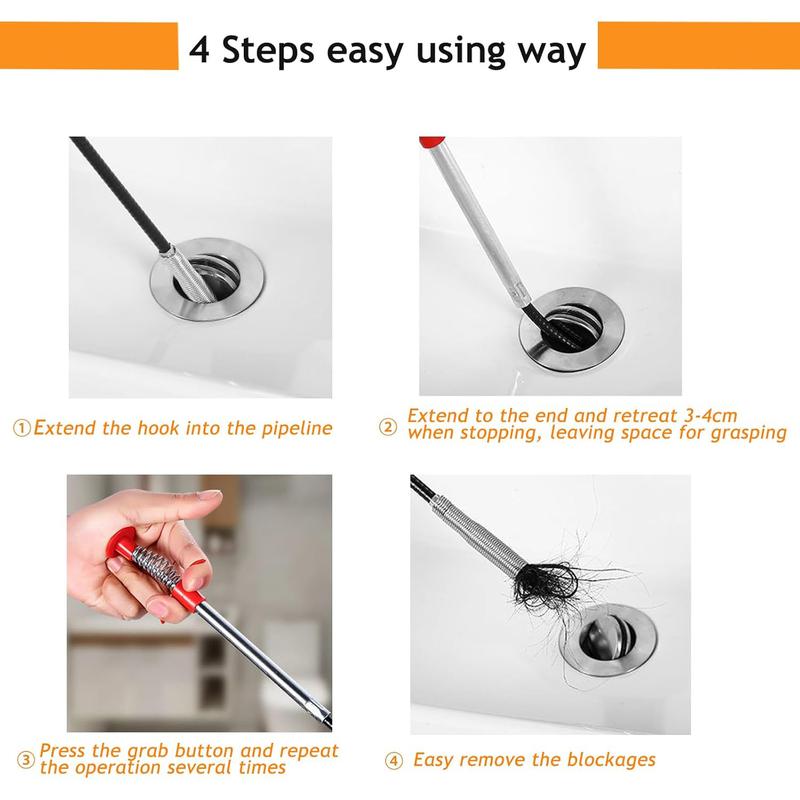 4 Steps easy using way

①Extend the hook into the pipeline

② Extend to the end and retreat 3-4cm when stopping, leaving space for grasping

③ Press the grab button and repeat the operation several times

④ Easy remove the blockages