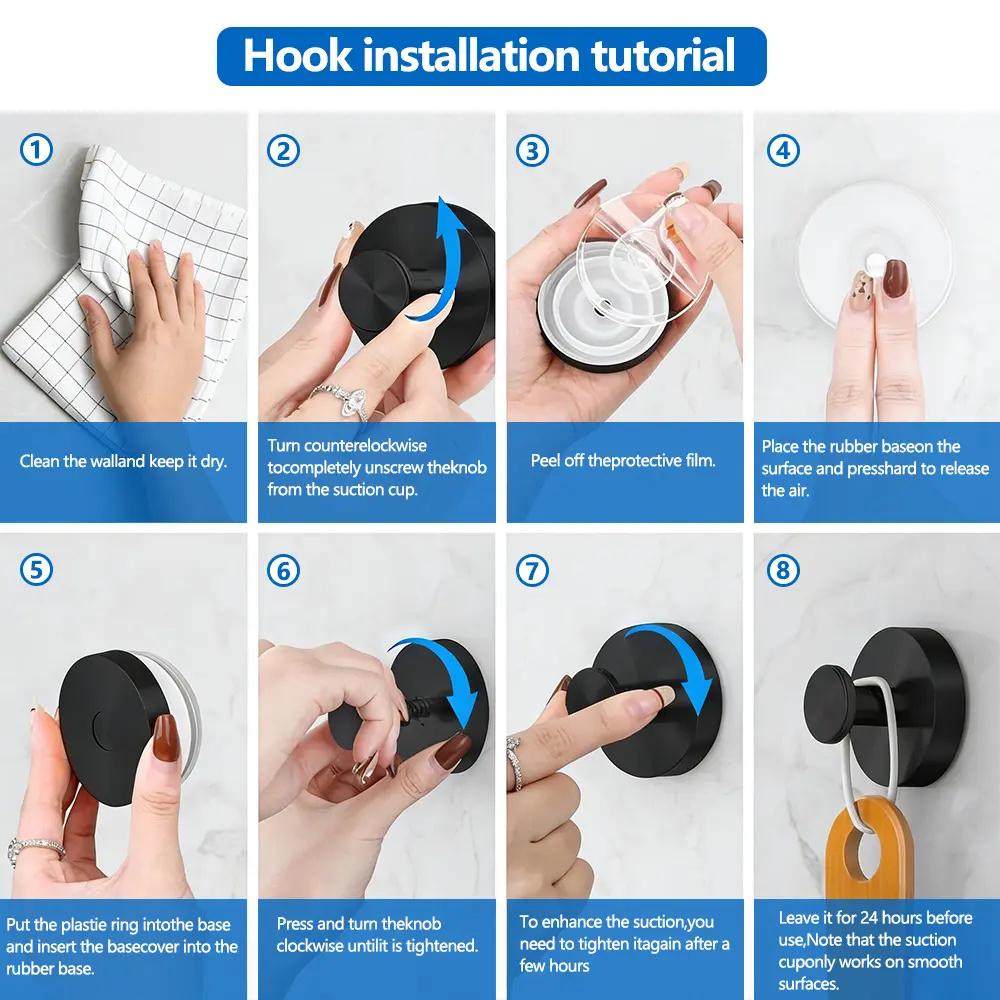 Hook installation tutorial

1
Clean the walland keep it dry.

2
Turn counterelockwise tocompletely unscrew theknob from the suction cup.

3
Peel off theprotective film.

4
Place the rubber baseon the surface and presshard to release the air.

5
Put the plastie ring intothe base and insert the basecover into the rubber base.

6
Press and turn theknob clockwise untilit is tightened.

7
To enhance the suction,you need to tighten itagain after a few hours

8
Leave it for 24 hours before use,Note that the suction cuponly works on smooth surfaces.