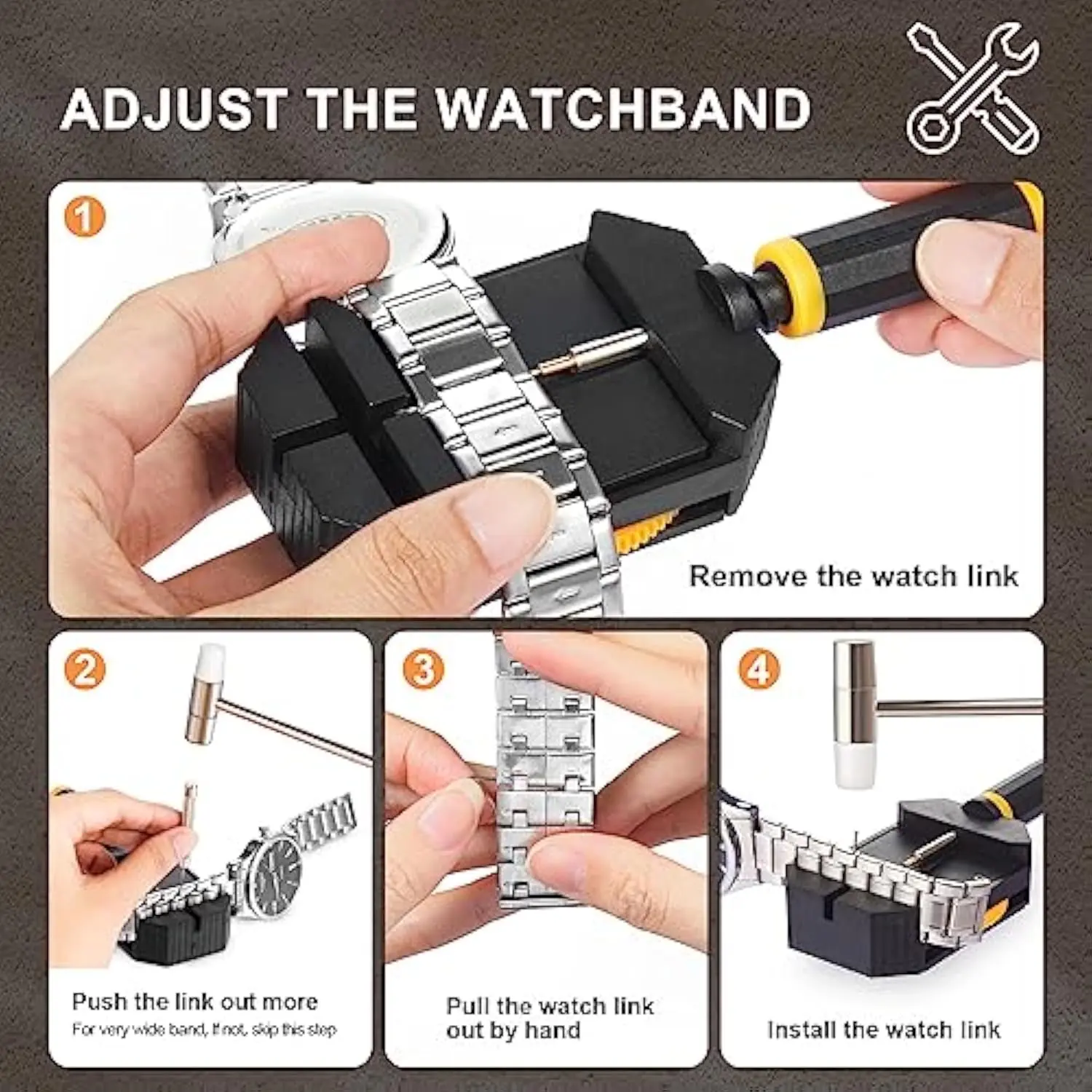 ADJUST THE WATCHBAND

1

Remove the watch link

2

Push the link out more
For very wide band, If not, skip this step

3

Pull the watch link out by hand

4

Install the watch link