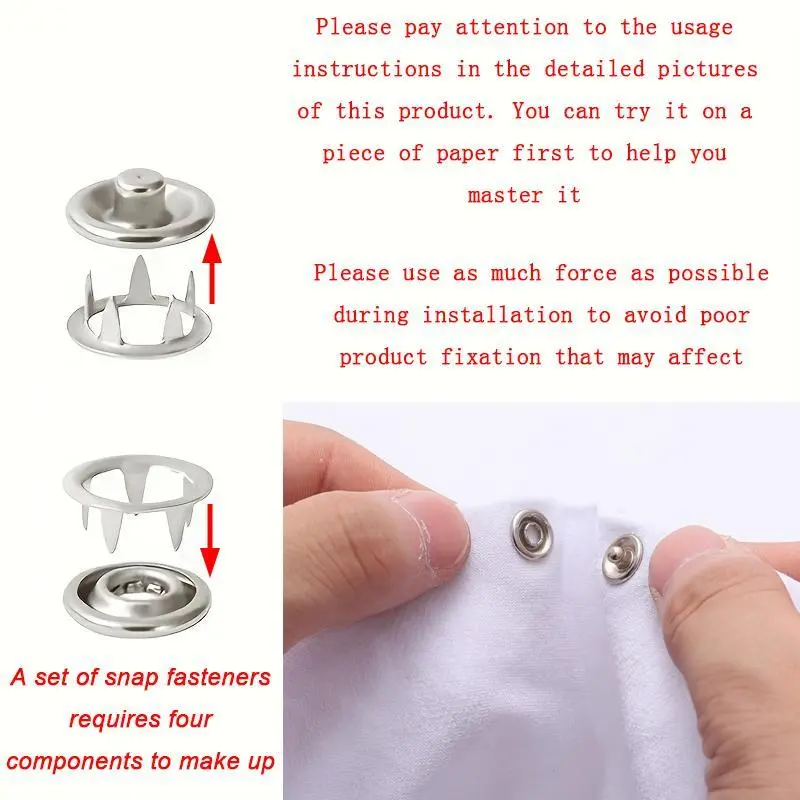 Please pay attention to the usage instructions in the detailed pictures of this product. You can try it on a piece of paper first to help you master it

Please use as much force as possible during installation to avoid poor product fixation that may affect

A set of snap fasteners requires four components to make up