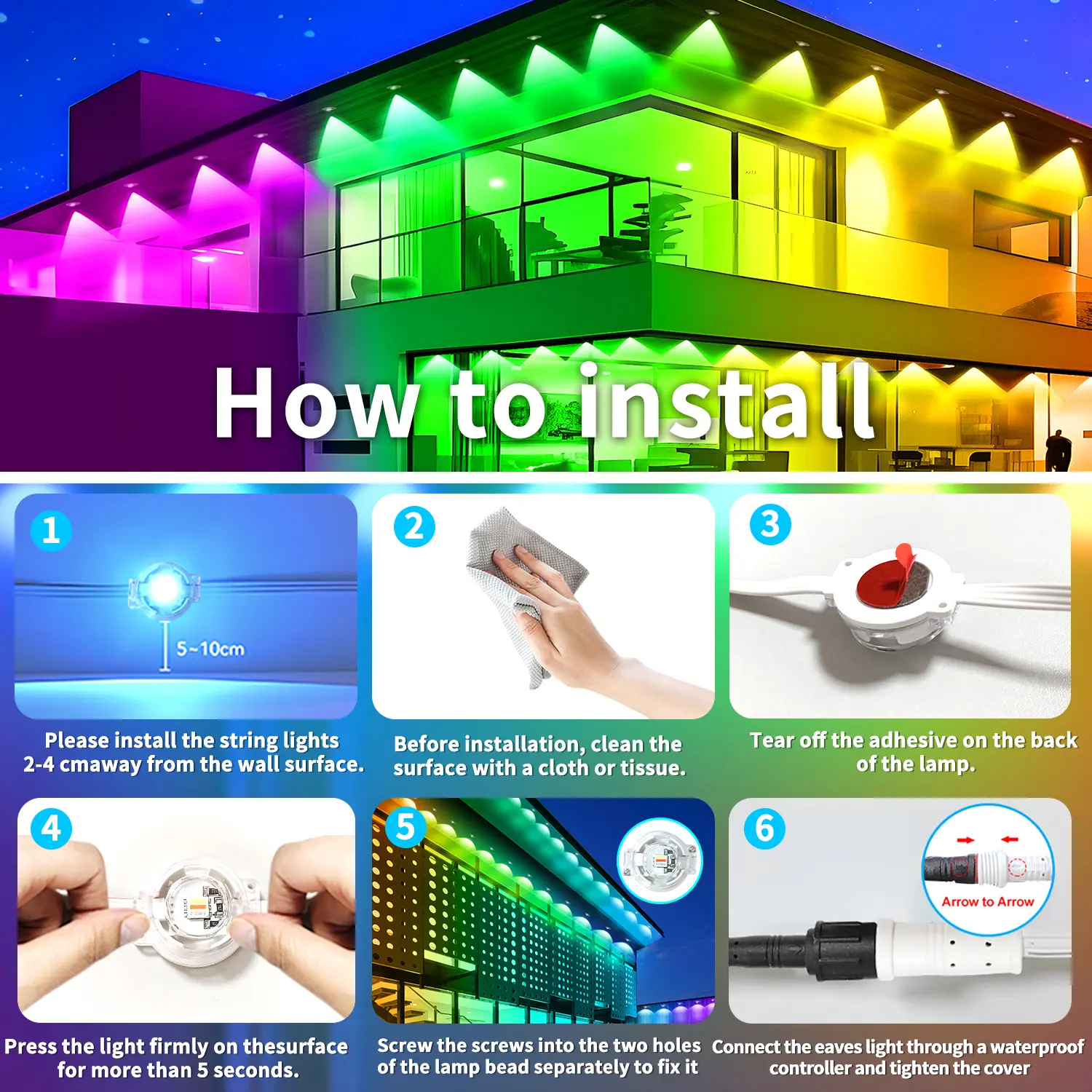 How to install

1

5~10cm

Please install the string lights 2-4 cmaway from the wall surface.

2

Before installation, clean the surface with a cloth or tissue.

3

Tear off the adhesive on the back of the lamp.

4

Press the light firmly on thesurface for more than 5 seconds.

5

Screw the screws into the two holes of the lamp bead separately to fix it

6

Arrow to Arrow

Connect the eaves light through a waterproof controller and tighten the cover