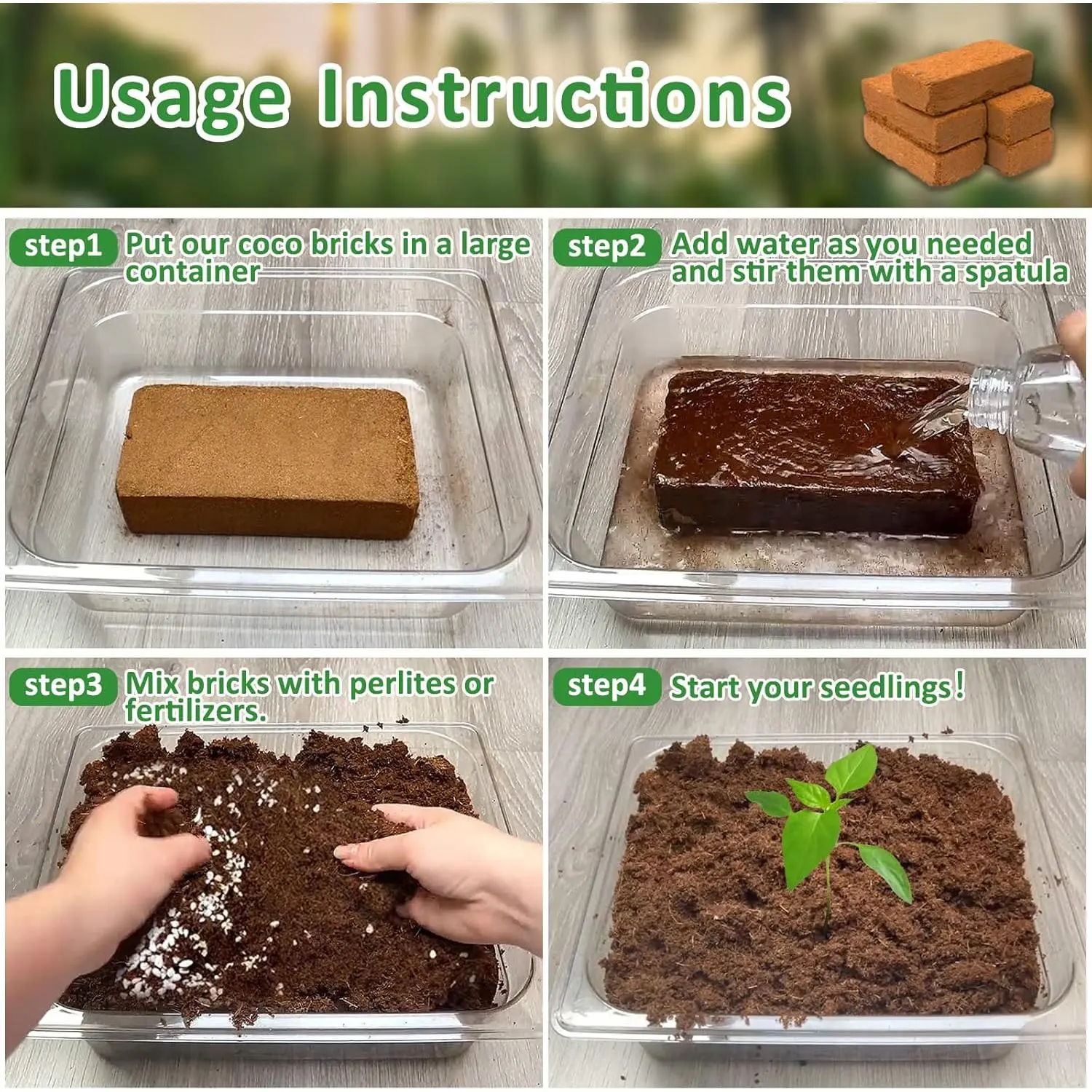 Usage Instructions

step1 Put our coco bricks in a large container

step2 Add water as you needed and stir them with a spatula

step3 Mix bricks with perlites or fertilizers.

step4 Start your seedlings!