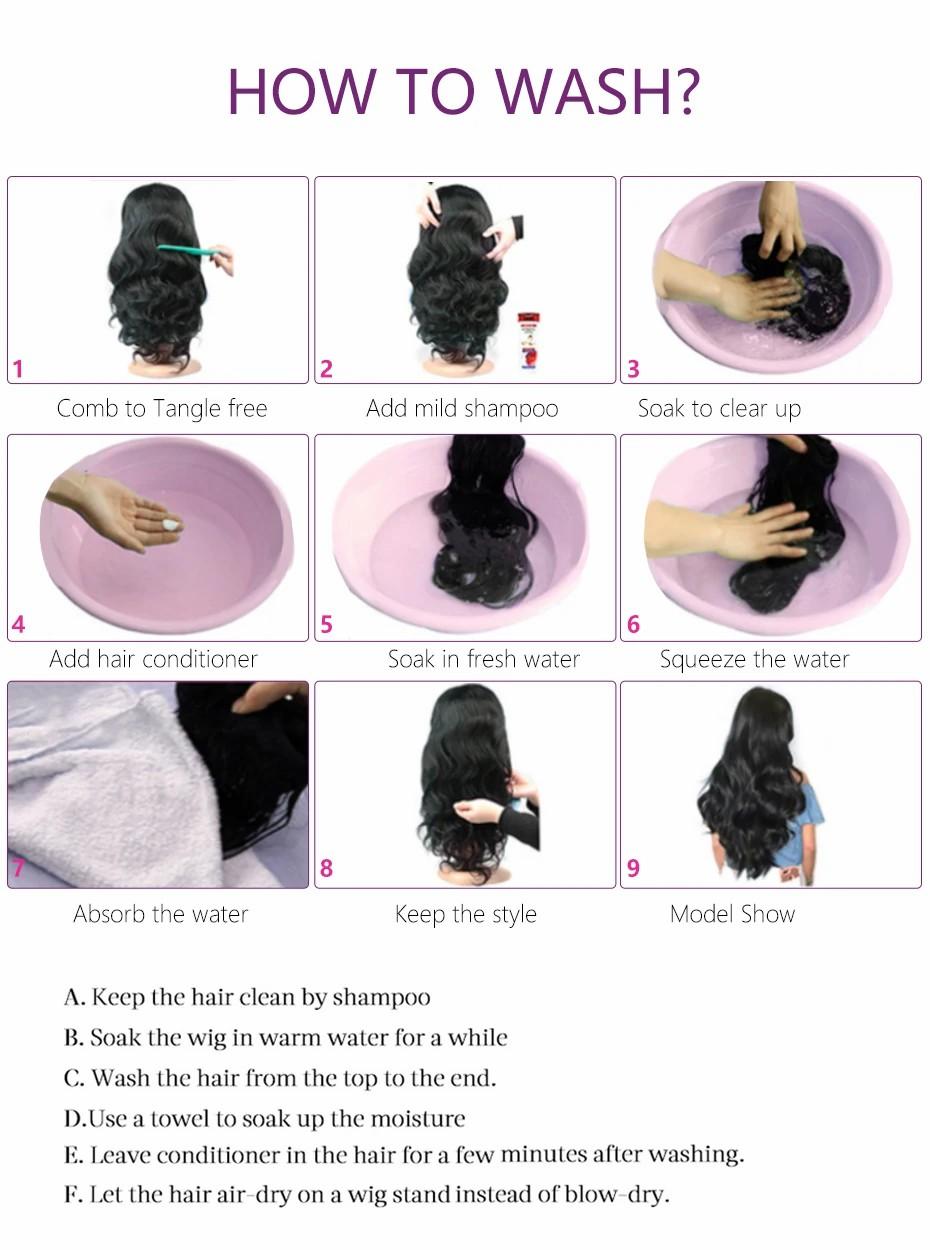 HOW TO WASH?

1

Comb to Tangle free

2

Add mild shampoo

3

Soak to clear up

4

Add hair conditioner

5

Soak in fresh water

6

Squeeze the water

7

Absorb the water

8

Keep the style

9

Model Show

A. Keep the hair clean by shampoo

B. Soak the wig in warm water for a while

C. Wash the hair from the top to the end.

D.Use a towel to soak up the moisture

E. Leave conditioner in the hair for a few minutes after washing.

F. Let the hair air-dry on a wig stand instead of blow-dry.