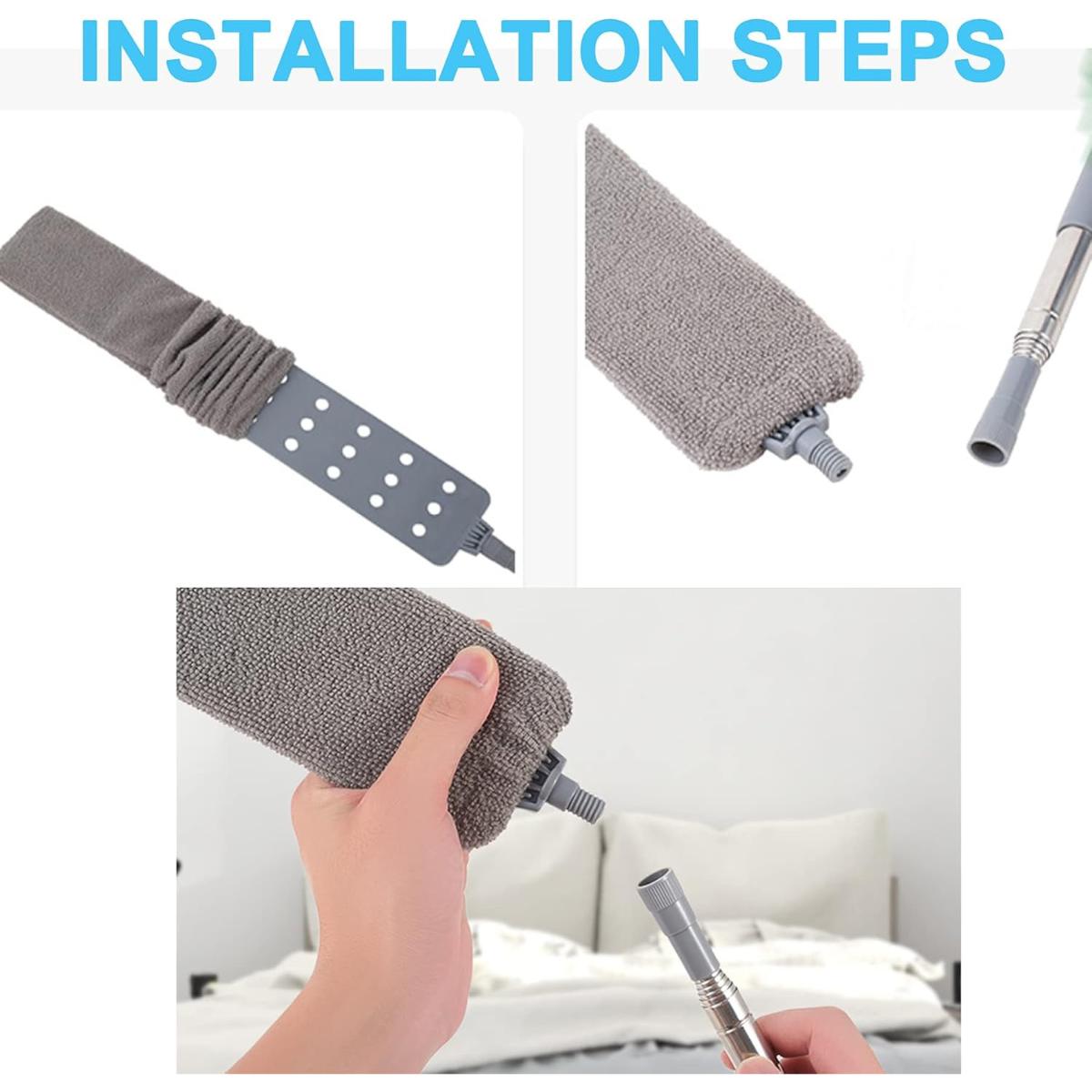 INSTALLATION STEPS