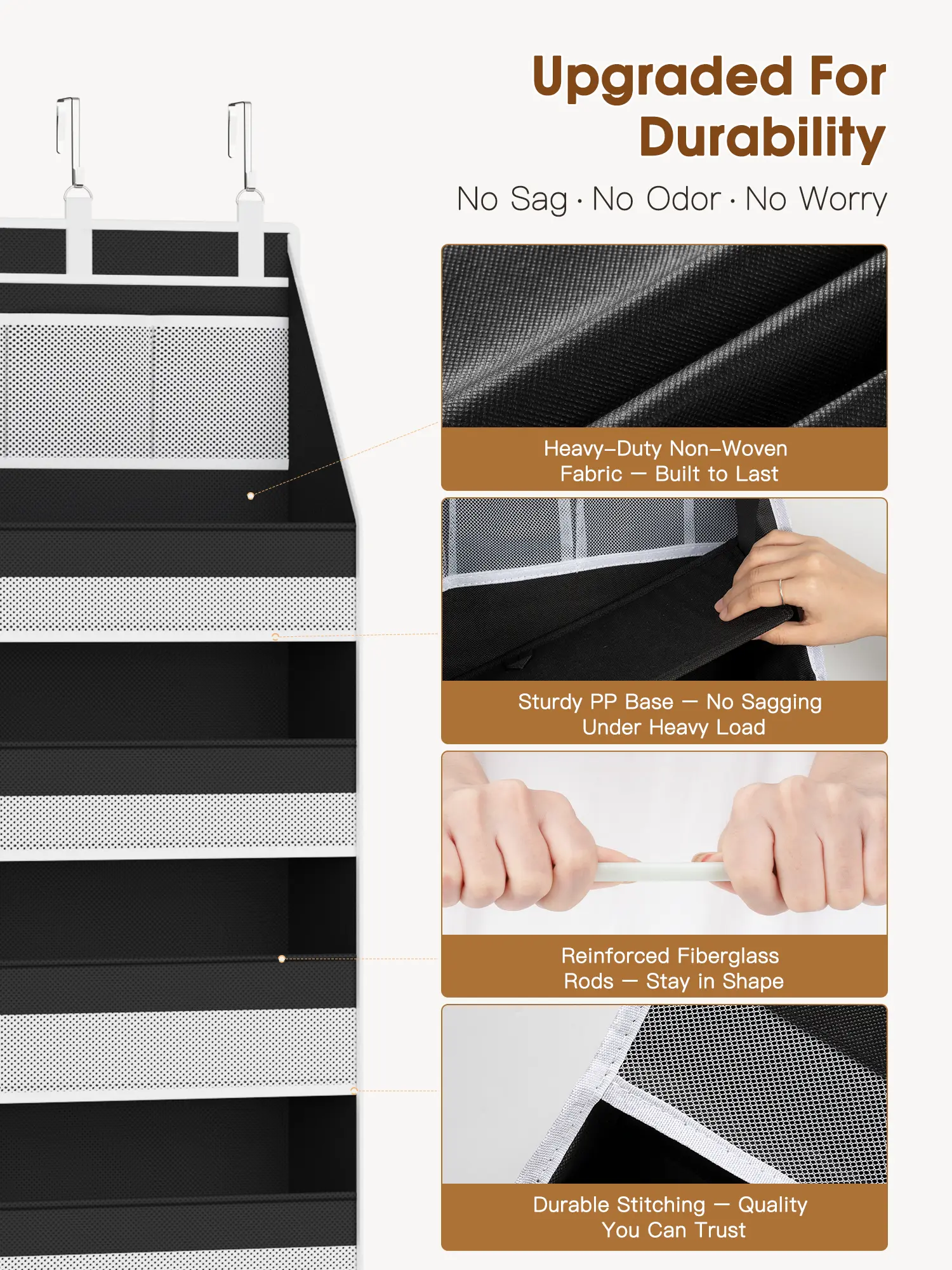 Upgraded For Durability

No Sag · No Odor · No Worry

Heavy-Duty Non-Woven Fabric — Built to Last

Sturdy PP Base — No Sagging Under Heavy Load

Reinforced Fiberglass Rods — Stay in Shape

Durable Stitching — Quality You Can Trust