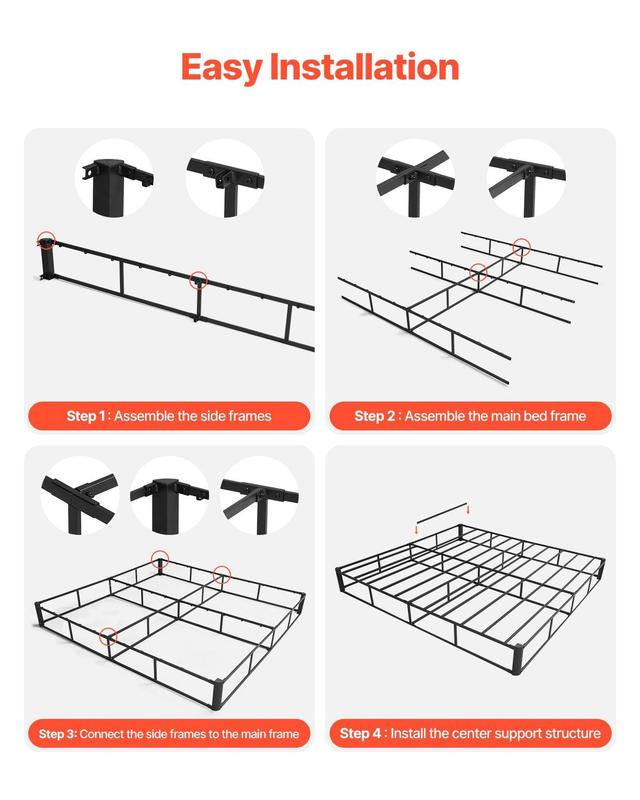 Easy Installation

Step 1 : Assemble the side frames

Step 2 : Assemble the main bed frame

Step 3: Connect the side frames to the main frame

Step 4 : Install the center support structure