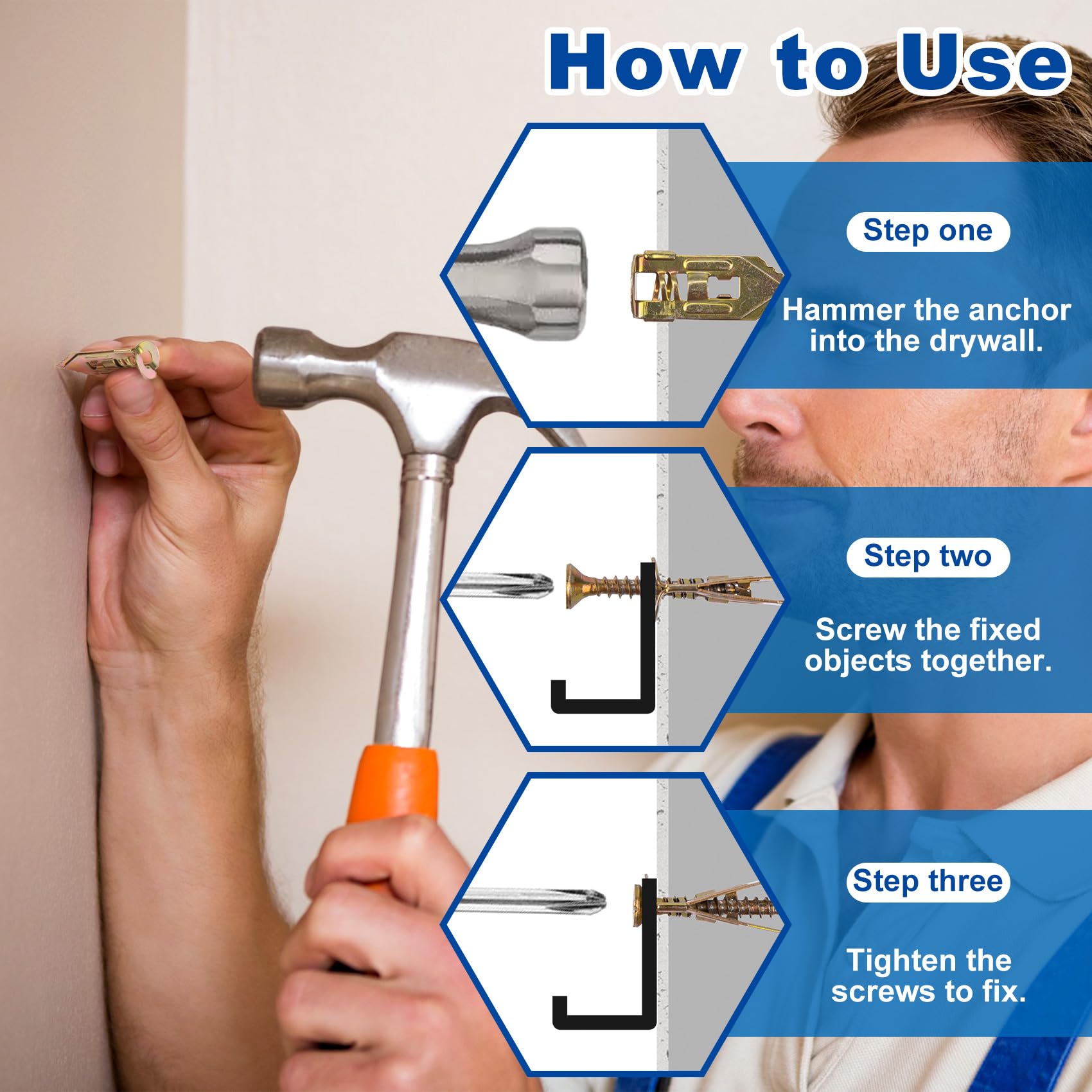 How to Use

Step one

Hammer the anchor into the drywall.

Step two

Screw the fixed objects together.

Step three

Tighten the screws to fix.