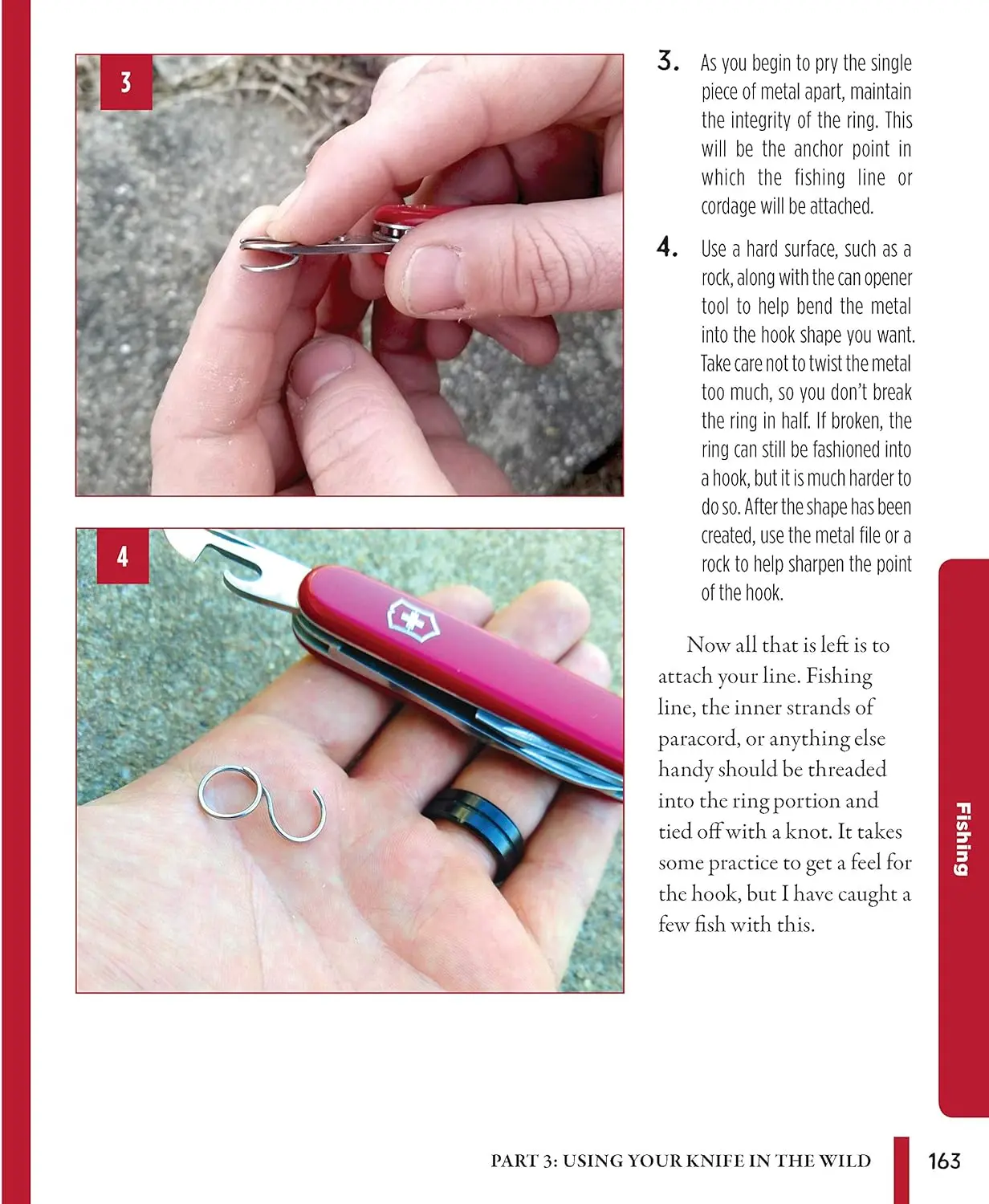 3

4

3. As you begin to pry the single piece of metal apart, maintain the integrity of the ring. This will be the anchor point in which the fishing line or cordage will be attached.

4. Use a hard surface, such as a rock, along with the can opener tool to help bend the metal into the hook shape you want. Take care not to twist the metal too much, so you don't break the ring in half. If broken, the ring can still be fashioned into a hook, but it is much harder to do so. After the shape has been created, use the metal file or a rock to help sharpen the point of the hook.

Now all that is left is to attach your line. Fishing line, the inner strands of paracord, or anything else handy should be threaded into the ring portion and tied off with a knot. It takes some practice to get a feel for the hook, but I have caught a few fish with this.

Fishing

PART 3: USING YOUR KNIFE IN THE WILD 163