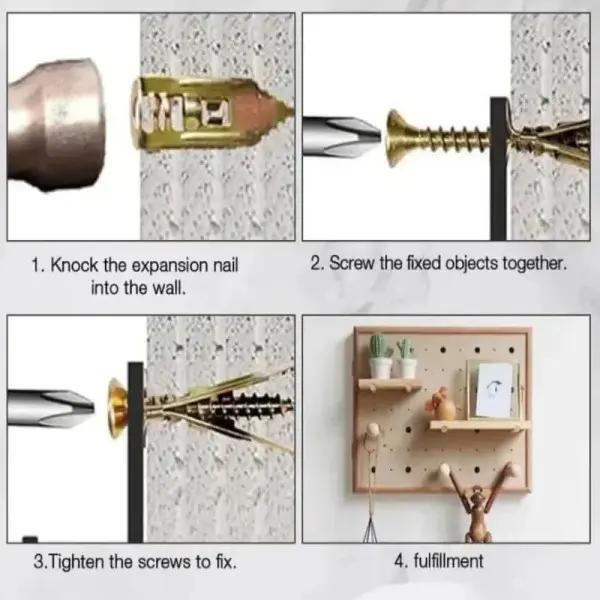 1. Knock the expansion nail into the wall.

2. Screw the fixed objects together.

3.Tighten the screws to fix.

4. fulfillment