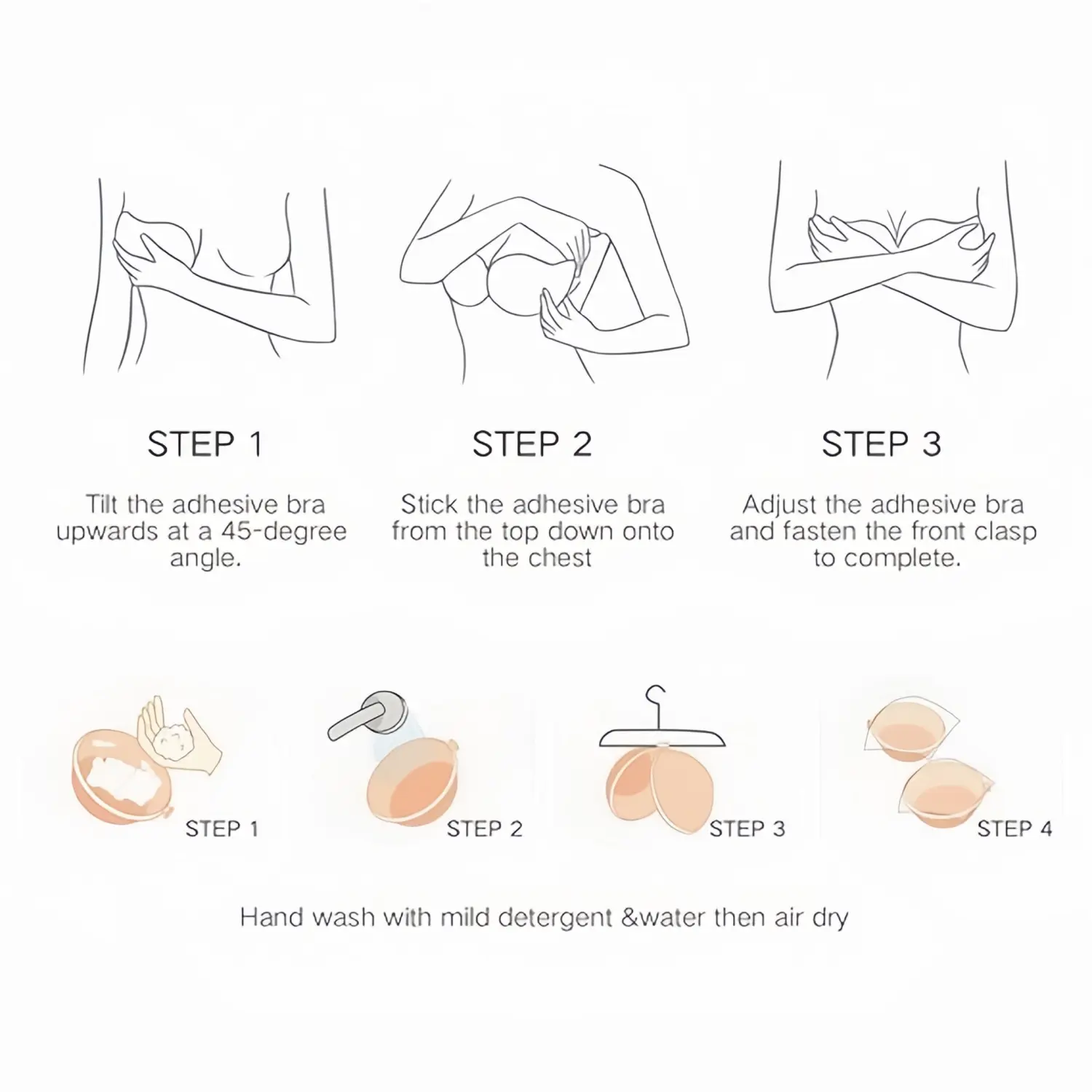 STEP 1

Tilt the adhesive bra upwards at a 45-degree angle.

STEP 2

Stick the adhesive bra from the top down onto the chest

STEP 3

Adjust the adhesive bra and fasten the front clasp to complete.

STEP 1

STEP 2

STEP 3

STEP 4

Hand wash with mild detergent &water then air dry