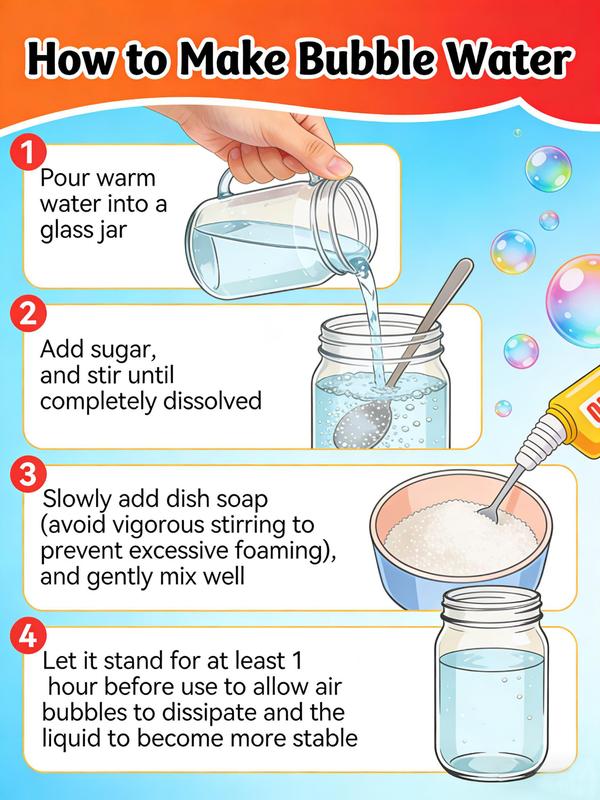 How to Make Bubble Water

1
Pour warm water into a glass jar

2
Add sugar, and stir until completely dissolved

3
Slowly add dish soap (avoid vigorous stirring to prevent excessive foaming), and gently mix well

4
Let it stand for at least 1 hour before use to allow air bubbles to dissipate and the liquid to become more stable