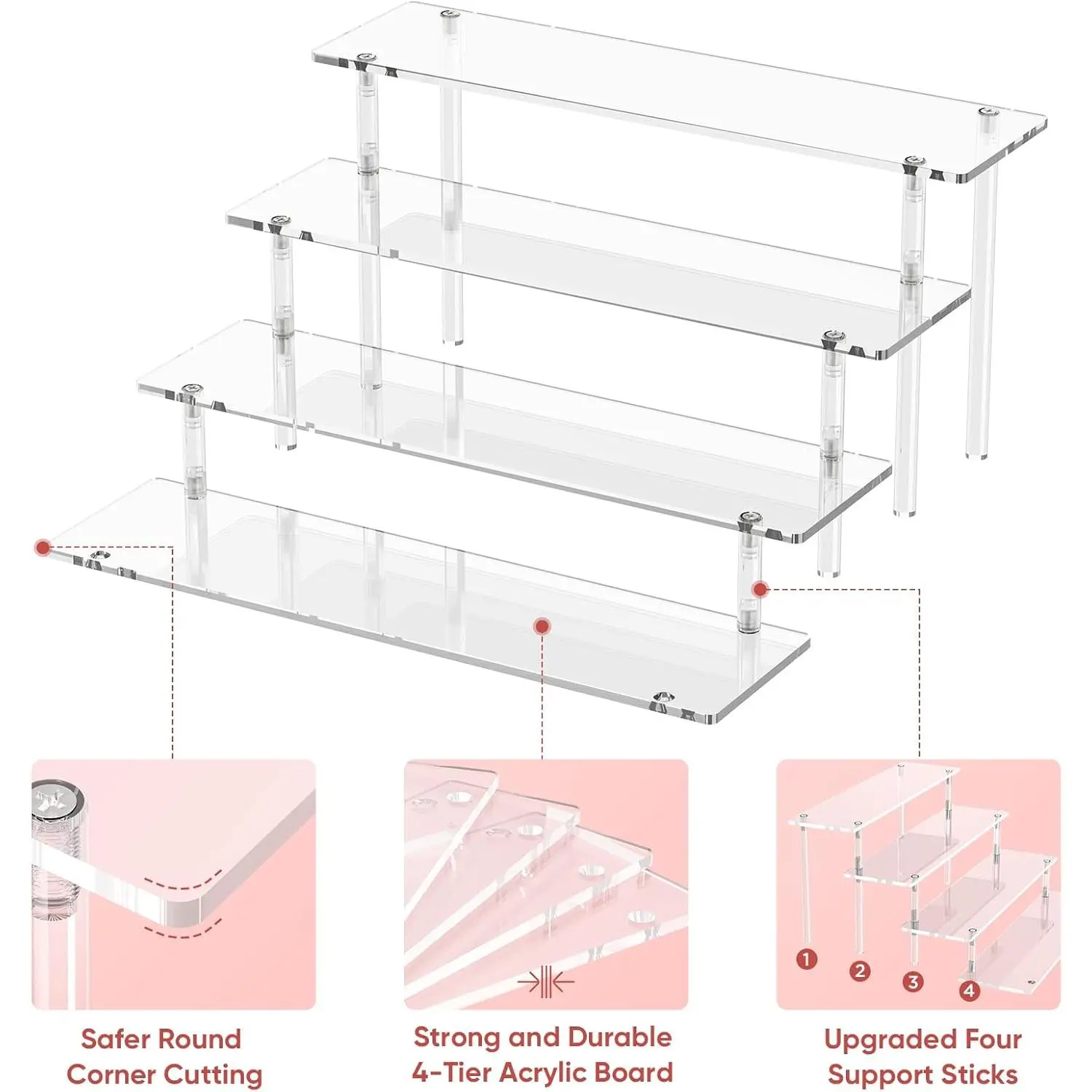 1
2
3
4

Safer Round Corner Cutting

Strong and Durable 4-Tier Acrylic Board

Upgraded Four Support Sticks