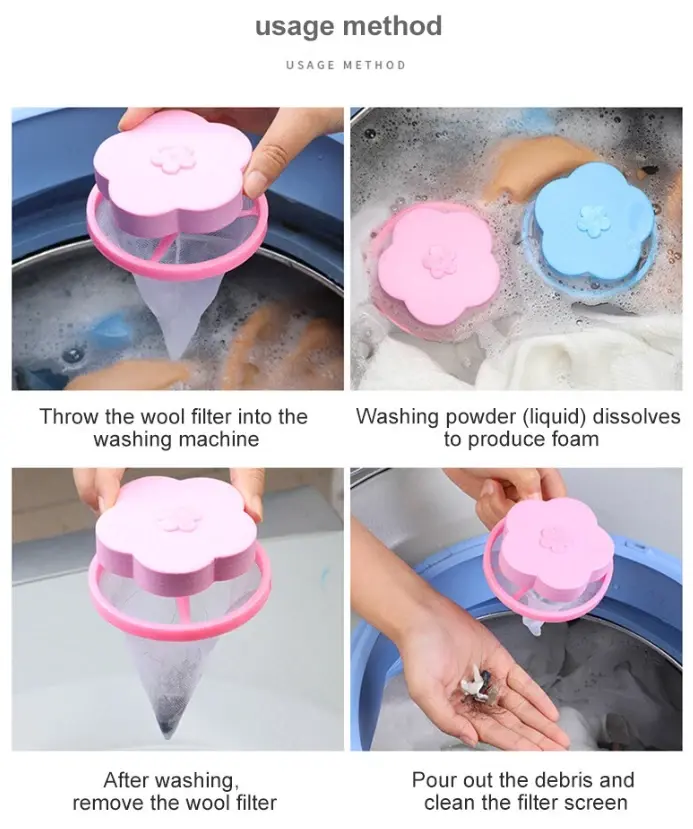 usage method

USAGE METHOD

Throw the wool filter into the washing machine

Washing powder (liquid) dissolves to produce foam

After washing, remove the wool filter

Pour out the debris and clean the filter screen