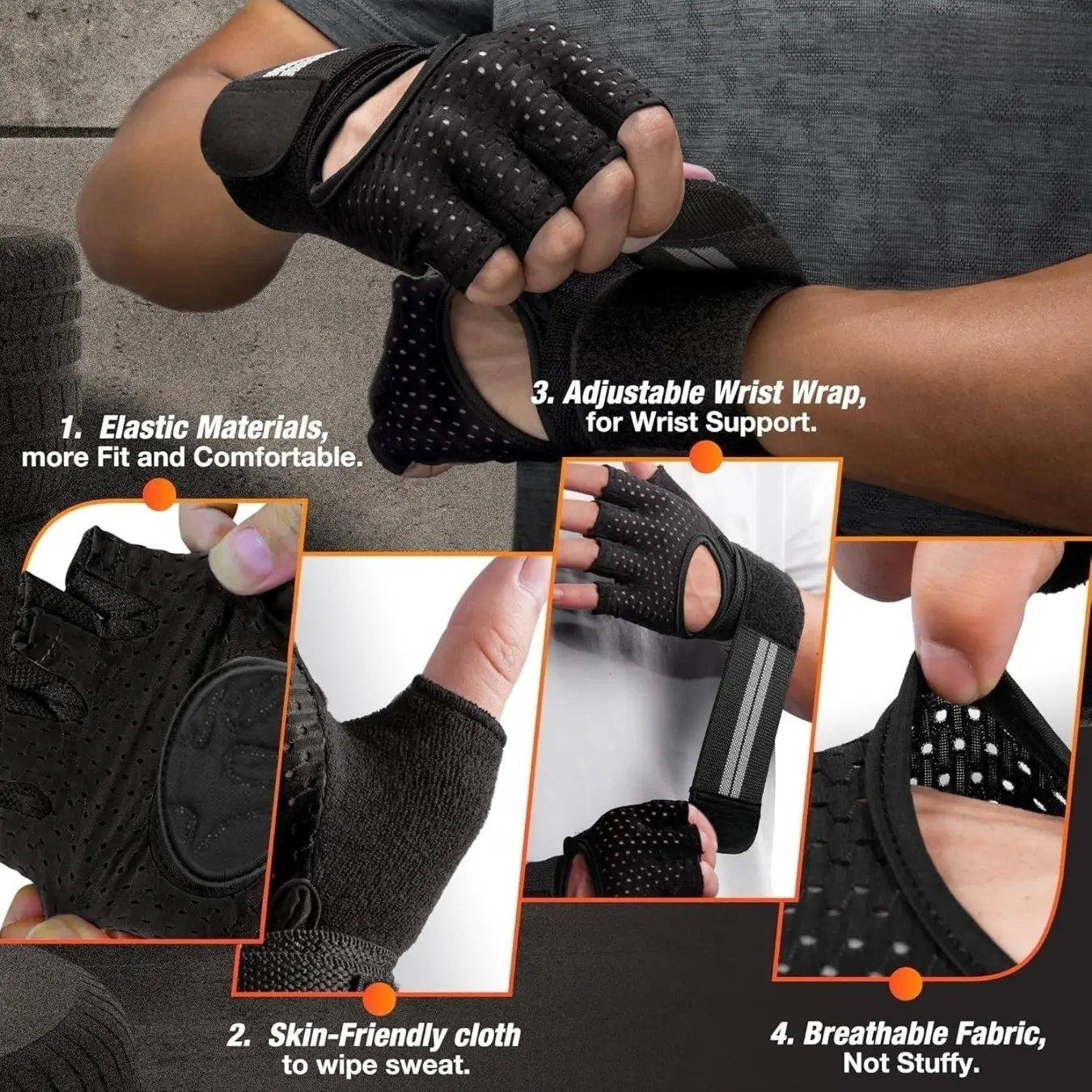 1. Elastic Materials, more Fit and Comfortable.

3. Adjustable Wrist Wrap, for Wrist Support.

2. Skin-Friendly cloth to wipe sweat.

4. Breathable Fabric, Not Stuffy.