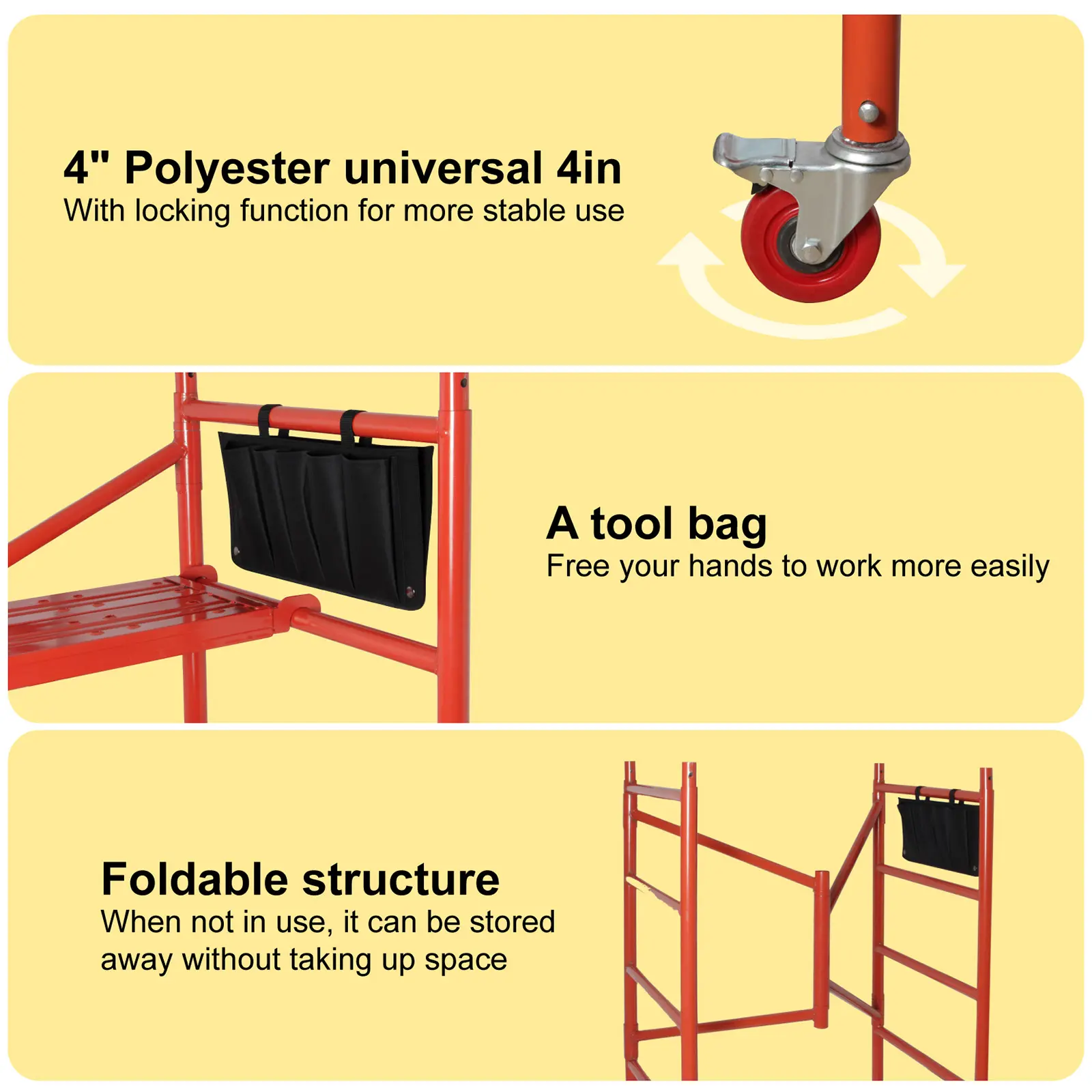 4" Polyester universal 4in
With locking function for more stable use

A tool bag
Free your hands to work more easily

Foldable structure
When not in use, it can be stored away without taking up space