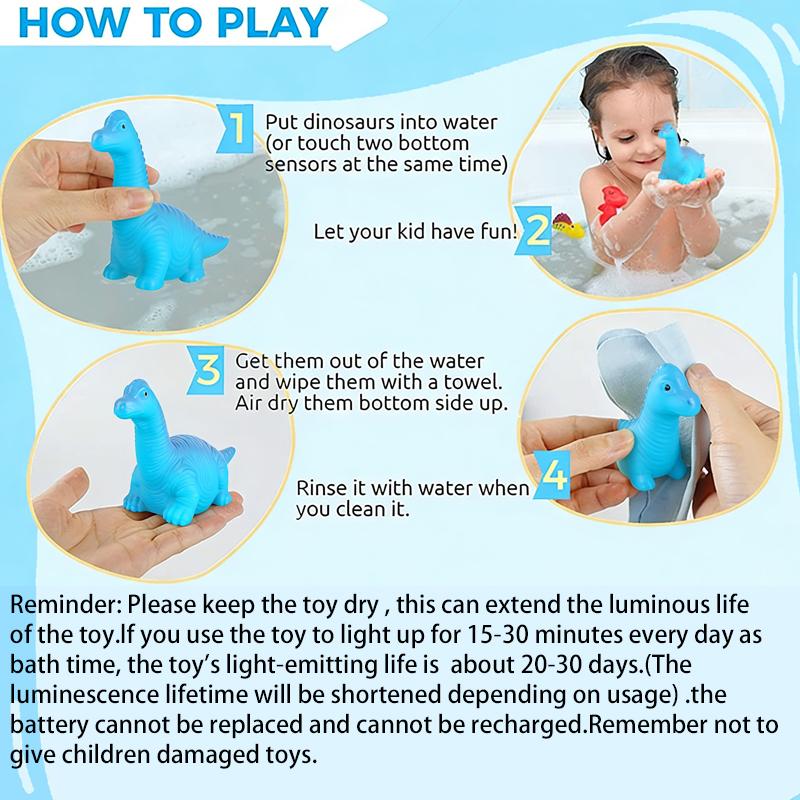 HOW TO PLAY

1 Put dinosaurs into water (or touch two bottom sensors at the same time)

Let your kid have fun! 2

3 Get them out of the water and wipe them with a towel. Air dry them bottom side up.

Rinse it with water when you clean it. 4

Reminder: Please keep the toy dry , this can extend the luminous life of the toy.If you use the toy to light up for 15-30 minutes every day as bath time, the toy's light-emitting life is about 20-30 days.(The luminescence lifetime will be shortened depending on usage) .the battery cannot be replaced and cannot be recharged.Remember not to give children damaged toys.