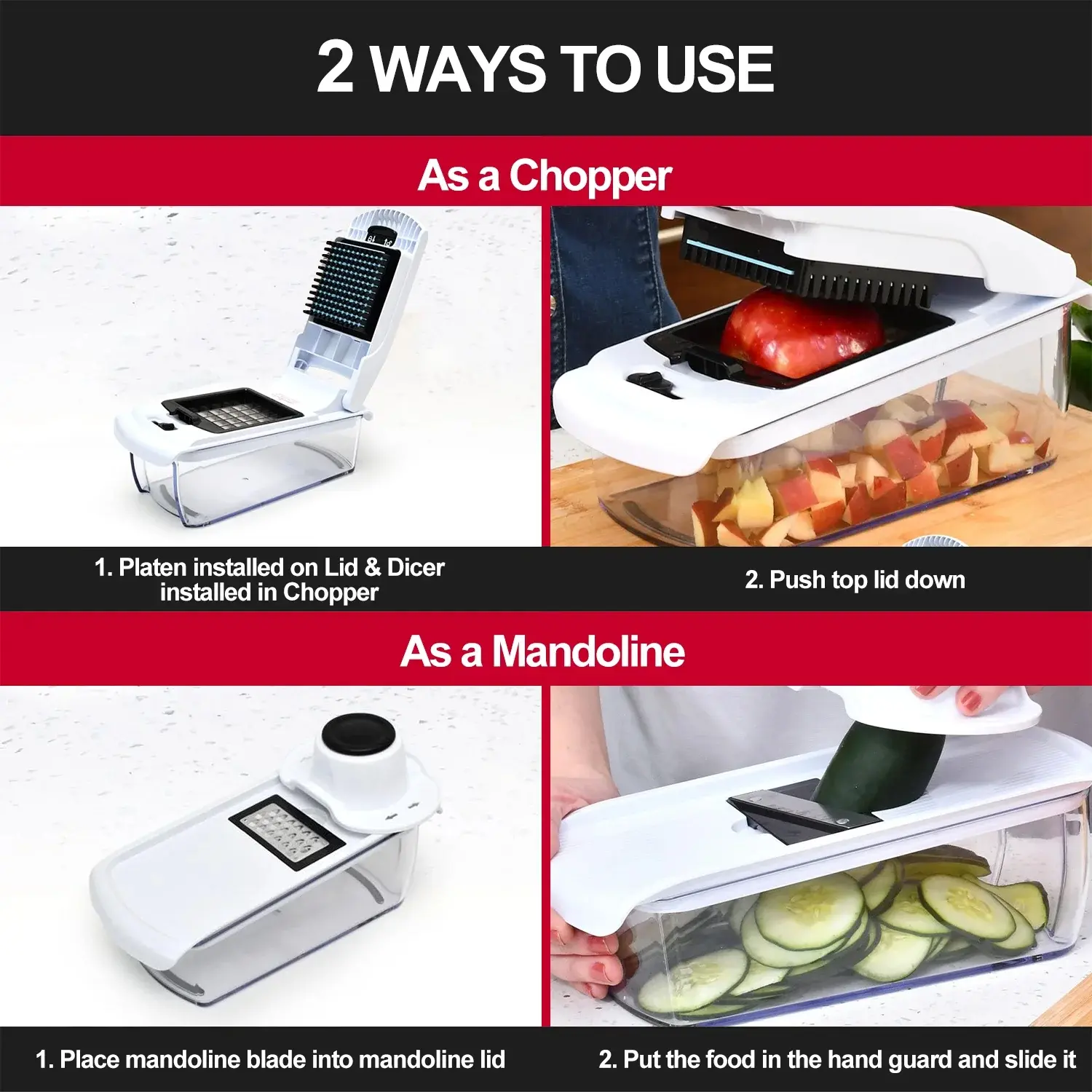 2 WAYS TO USE

As a Chopper

1. Platen installed on Lid & Dicer installed in Chopper

2. Push top lid down

As a Mandoline

1. Place mandoline blade into mandoline lid

2. Put the food in the hand guard and slide it