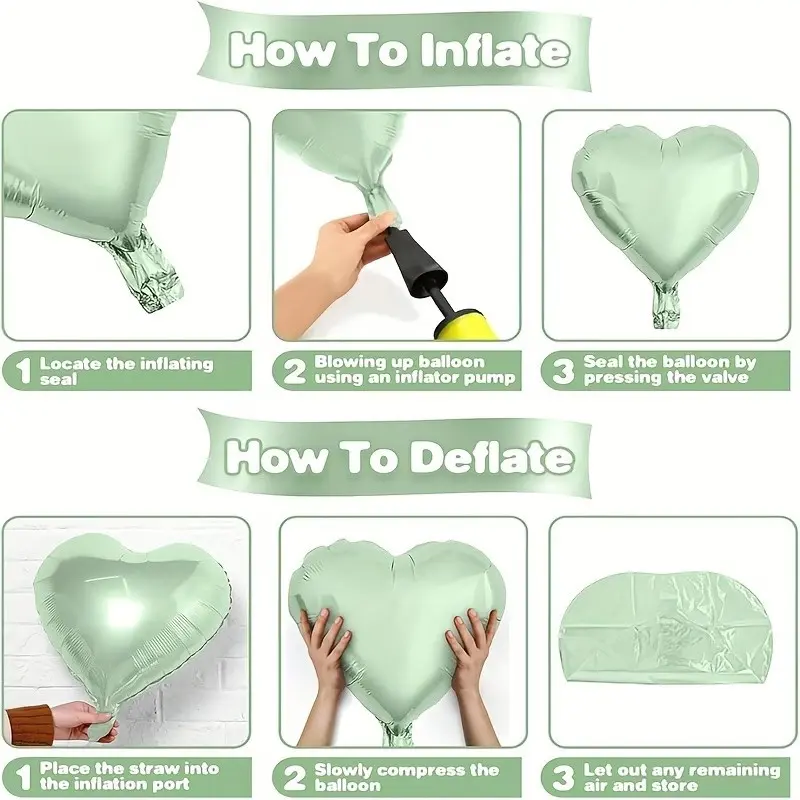 How To Inflate

1 Locate the inflating seal

2 Blowing up balloon using an inflator pump

3 Seal the balloon by pressing the valve

How To Deflate

1 Place the straw into the inflation port

2 Slowly compress the balloon

3 Let out any remaining air and store