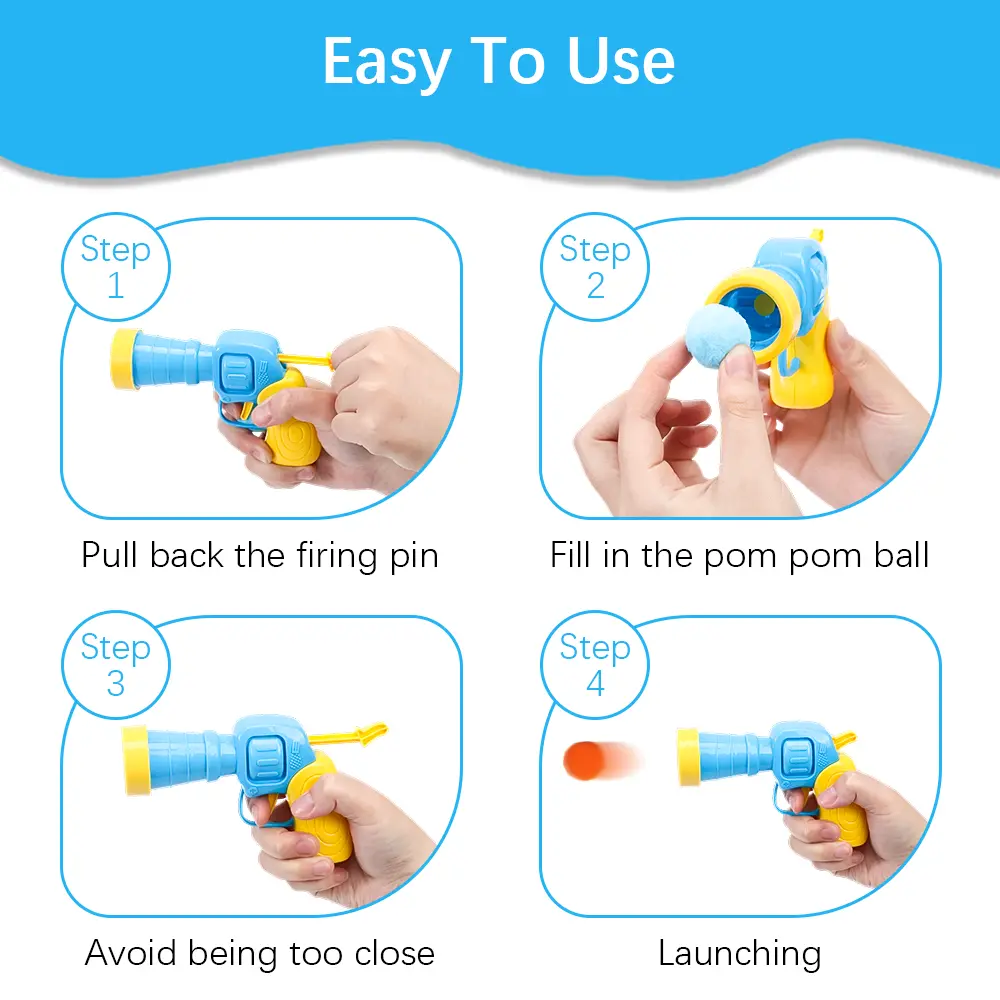 Easy To Use

Step 1

Pull back the firing pin

Step 2

Fill in the pom pom ball

Step 3

Avoid being too close

Step 4

Launching