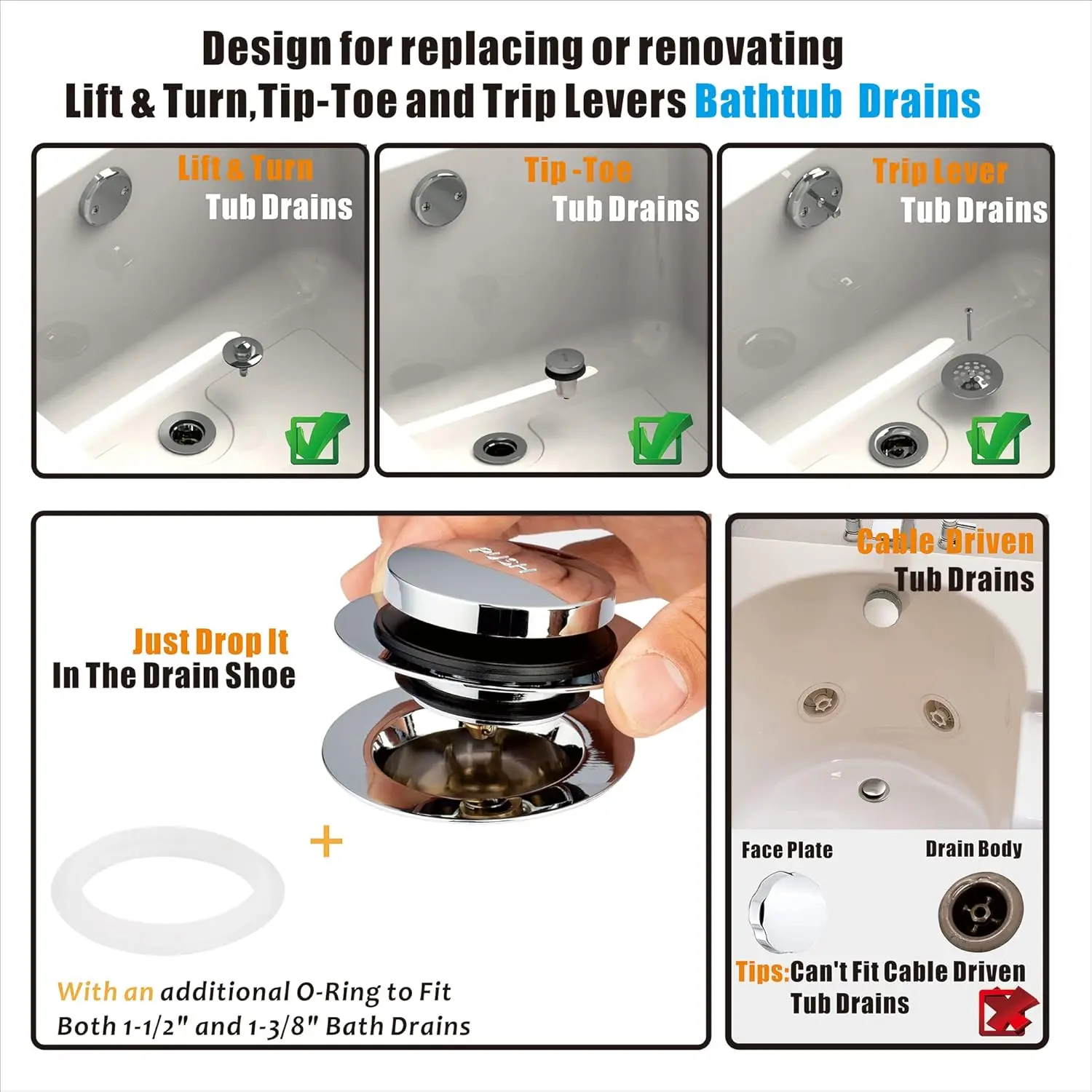 Design for replacing or renovating
Lift & Turn,Tip-Toe and Trip Levers Bathtub Drains

Lift & Turn
Tub Drains

Tip -Toe
Tub Drains

Trip Lever
Tub Drains

PUSH

Just Drop It
In The Drain Shoe

+

With an additional O-Ring to Fit
Both 1-1/2" and 1-3/8" Bath Drains

Cable Driven
Tub Drains

Face Plate

Drain Body

Tips:Can't Fit Cable Driven
Tub Drains