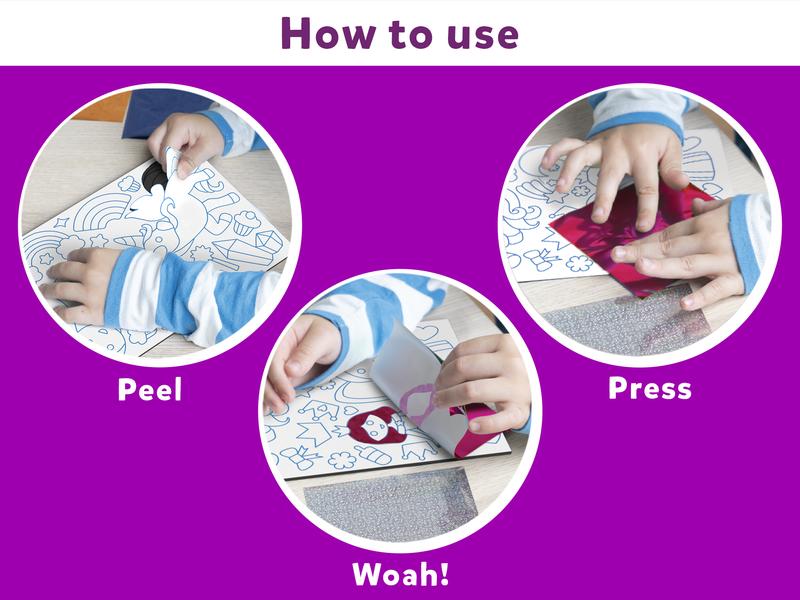 How to use

Peel

Press

Woah!