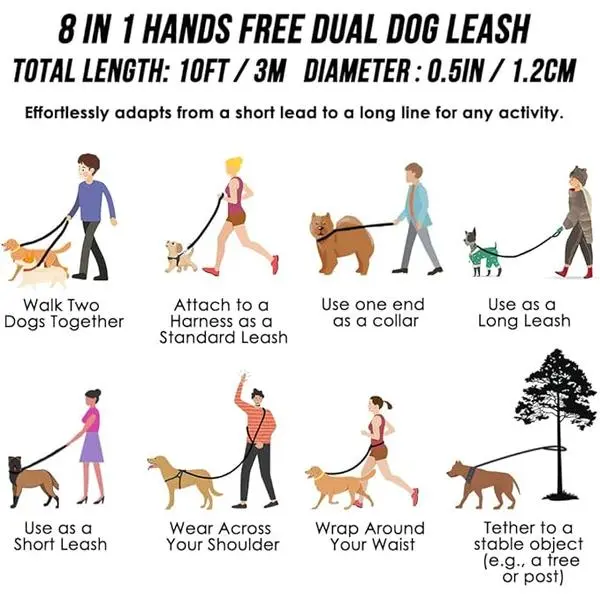 8 IN 1 HANDS FREE DUAL DOG LEASH
TOTAL LENGTH: 10FT / 3M DIAMETER : 0.5IN / 1.2CM

Effortlessly adapts from a short lead to a long line for any activity.

Walk Two Dogs Together

Attach to a Harness as a Standard Leash

Use one end as a collar

Use as a Long Leash

Use as a Short Leash

Wear Across Your Shoulder

Wrap Around Your Waist

Tether to a stable object (e.g., a tree or post)