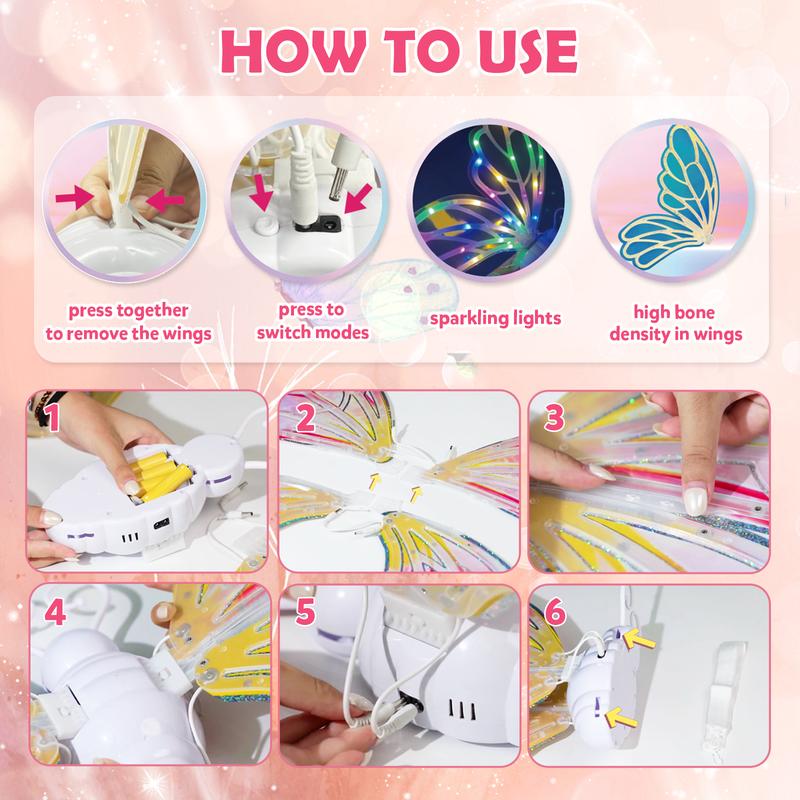 HOW TO USE

press together to remove the wings

press to switch modes

sparkling lights

high bone density in wings

1

2

3

4

5

6