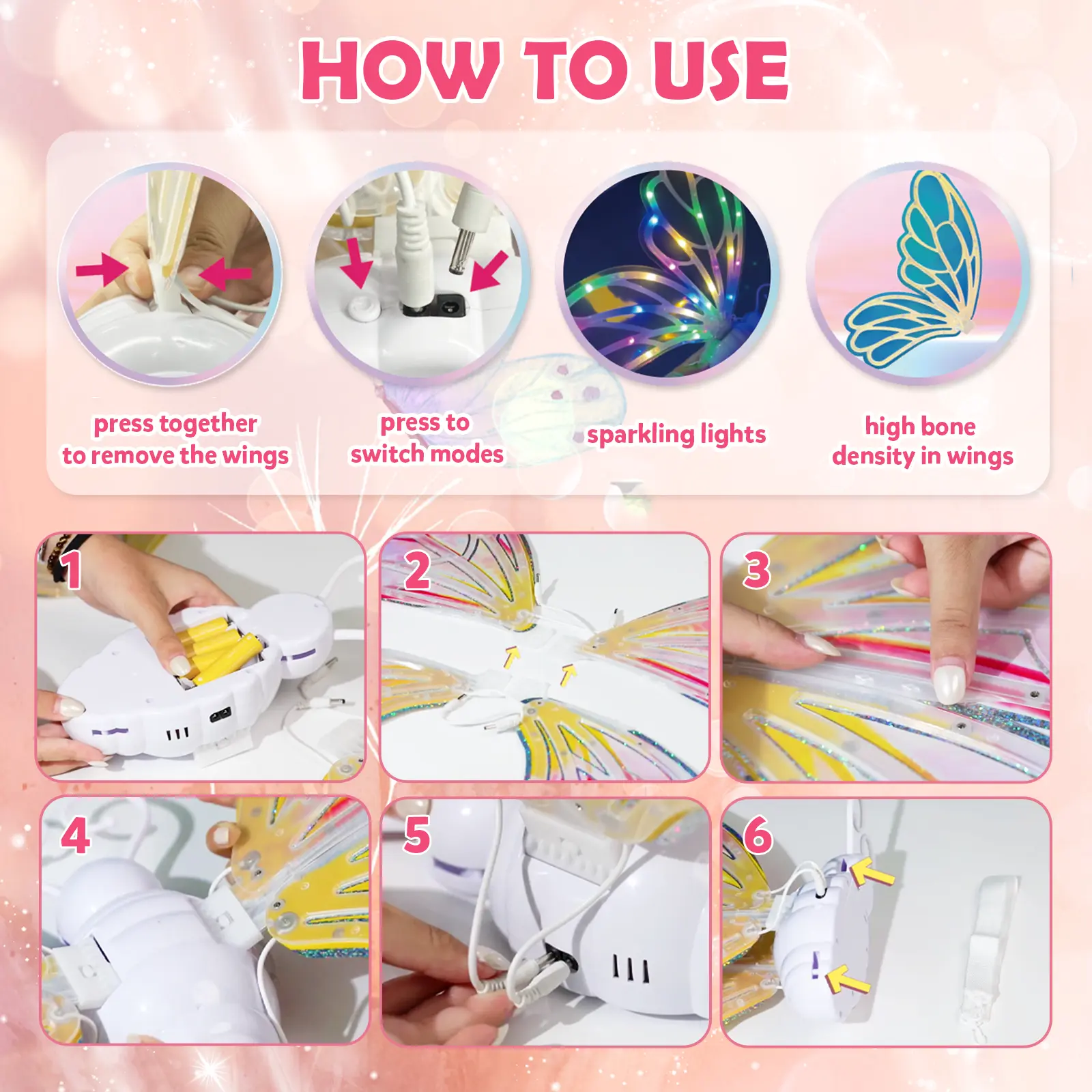 HOW TO USE

press together to remove the wings

press to switch modes

sparkling lights

high bone density in wings

1

2

3

4

5

6