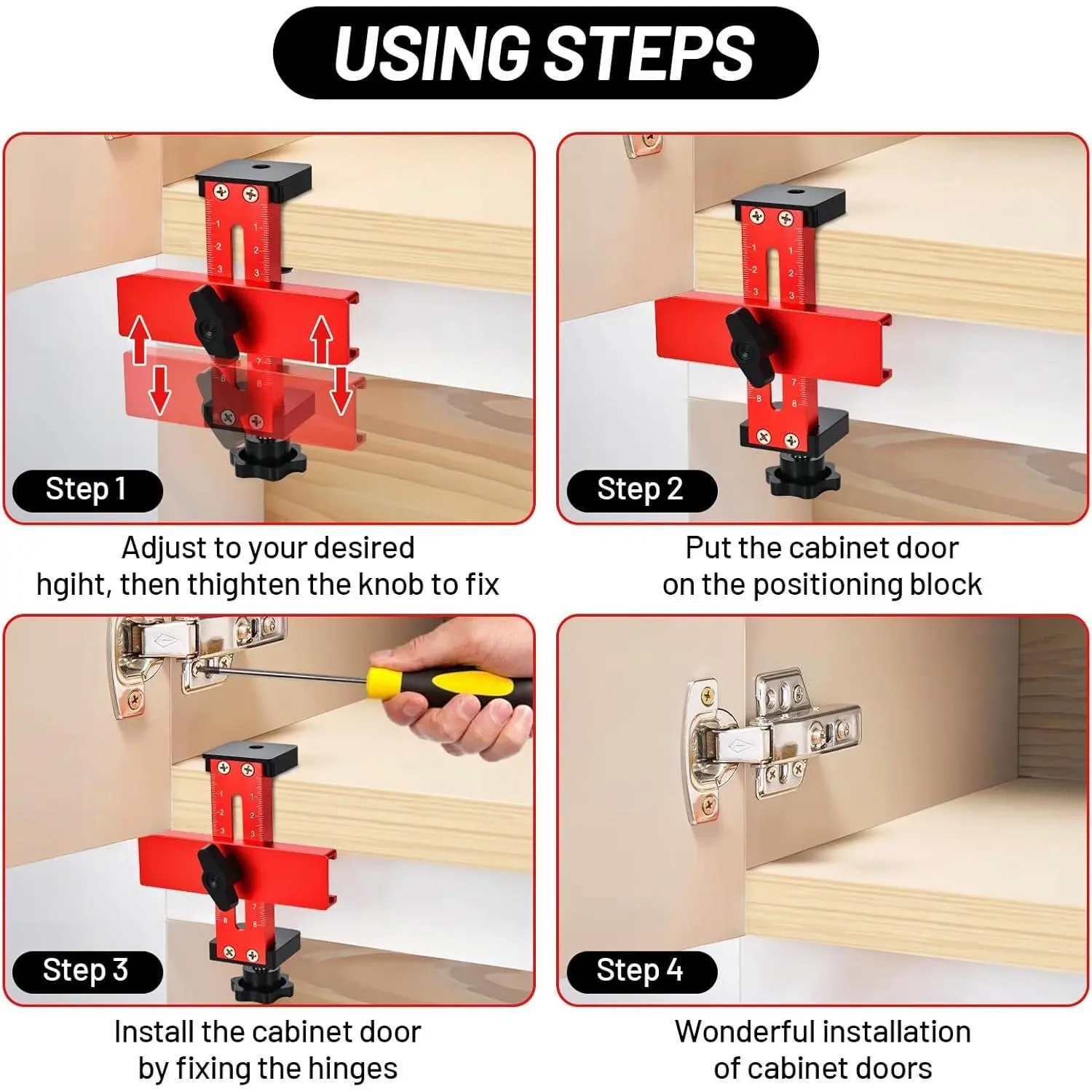 USING STEPS

Step 1

Adjust to your desired hgiht, then thighten the knob to fix

Step 2

Put the cabinet door on the positioning block

Step 3

Install the cabinet door by fixing the hinges

Step 4

Wonderful installation of cabinet doors