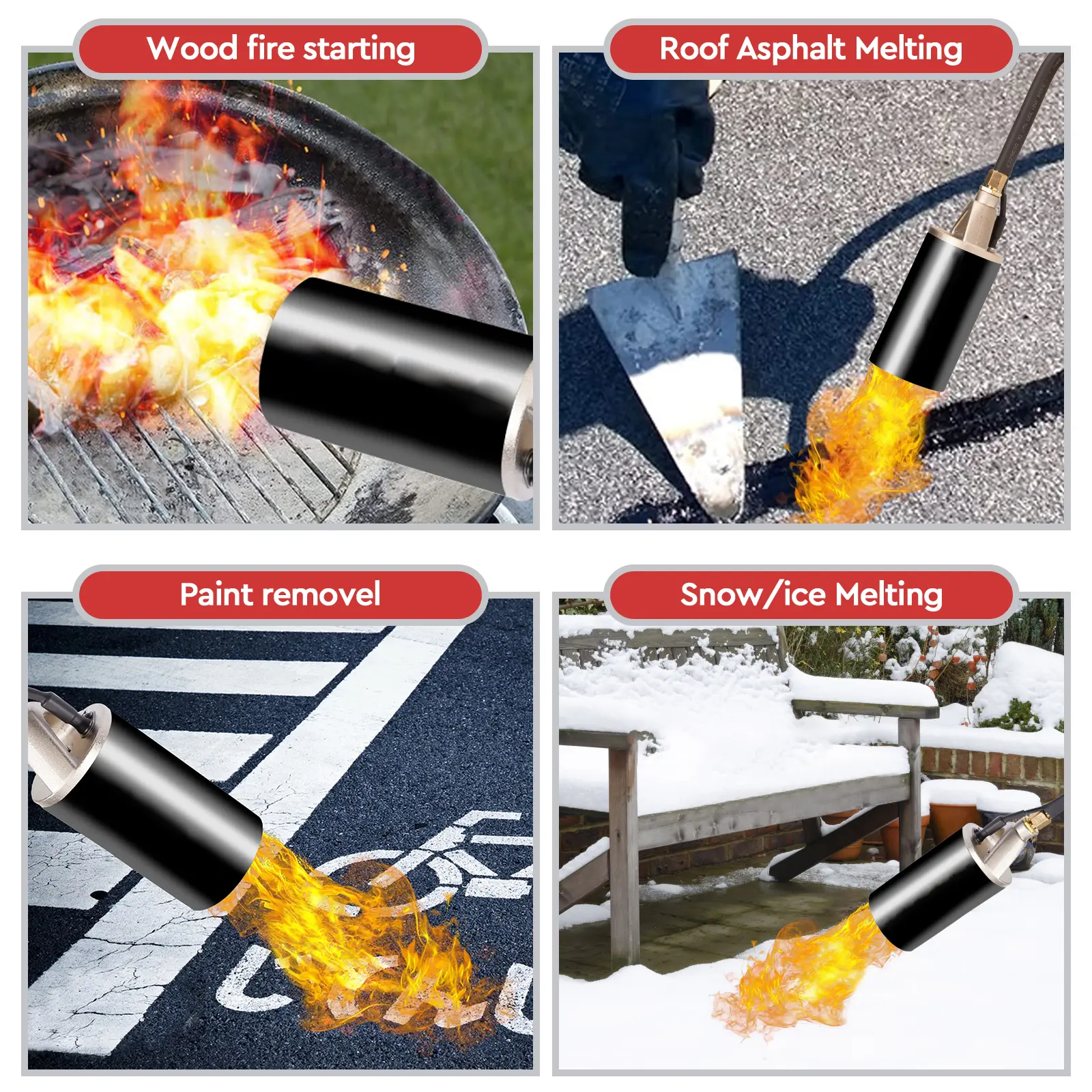 Wood fire starting

Roof Asphalt Melting

Paint removel

Snow/ice Melting