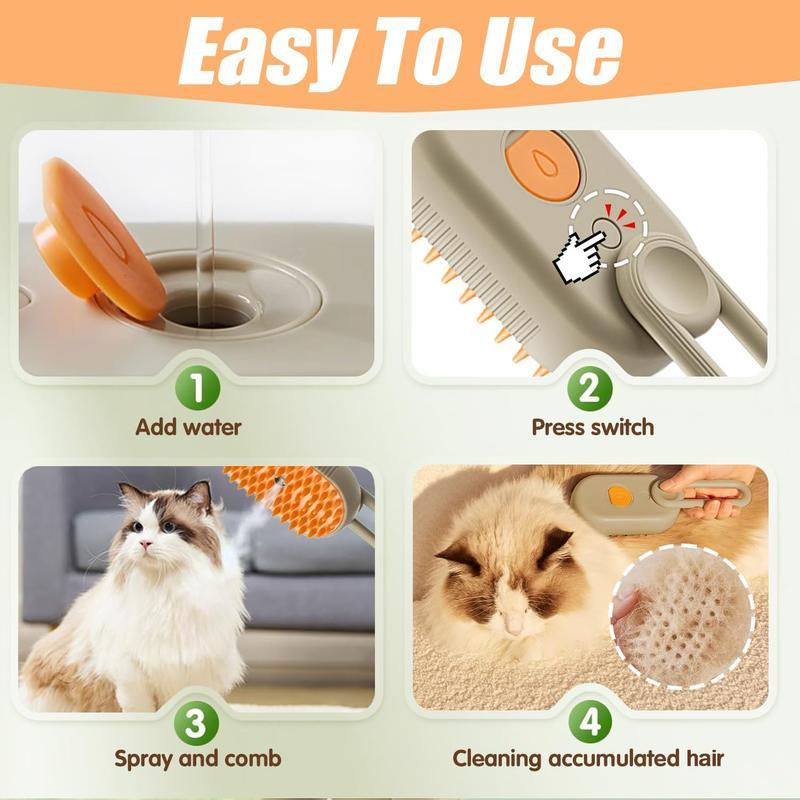 Easy To Use

1
Add water

2
Press switch

3
Spray and comb

4
Cleaning accumulated hair